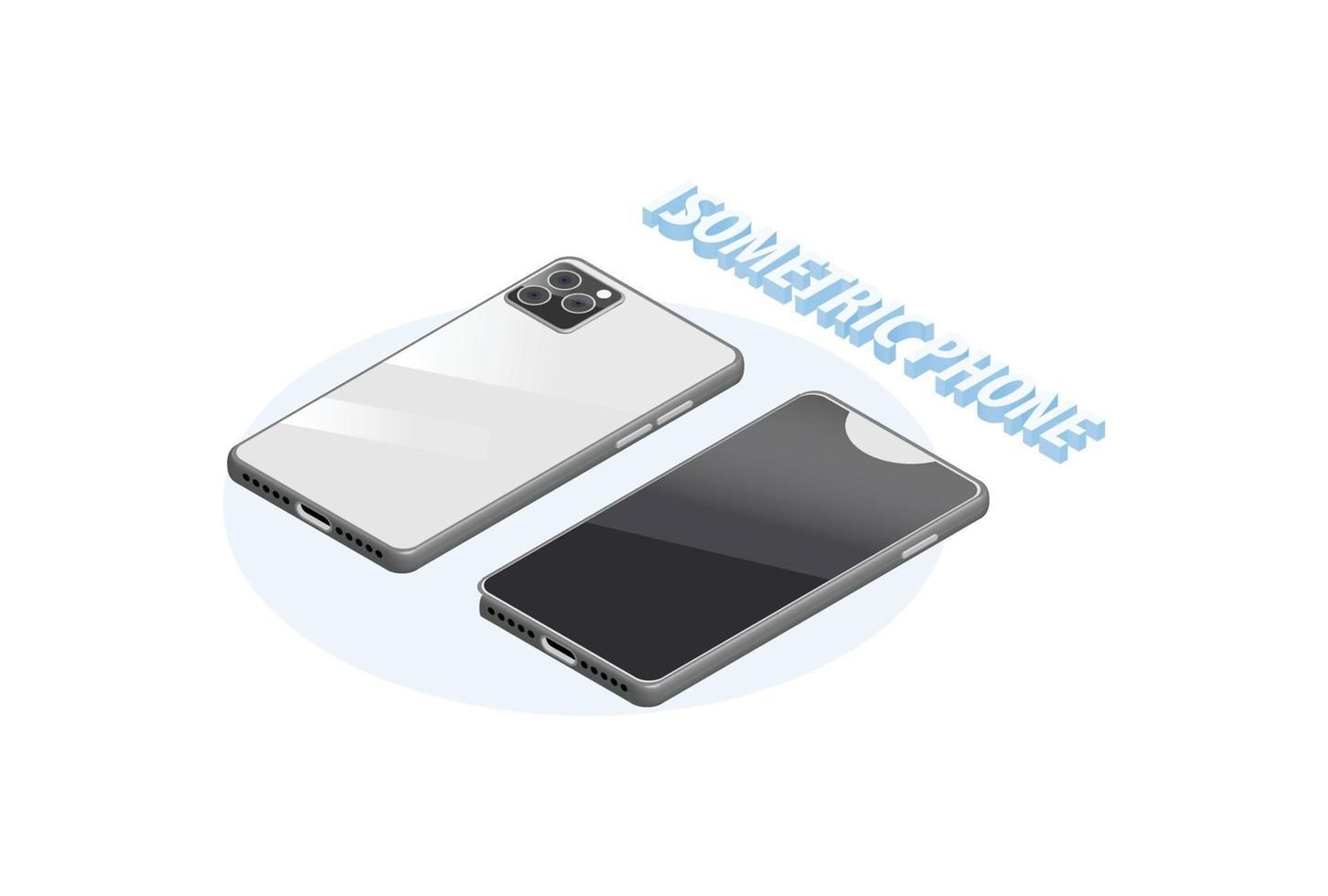 ISOMETRIC PHONE