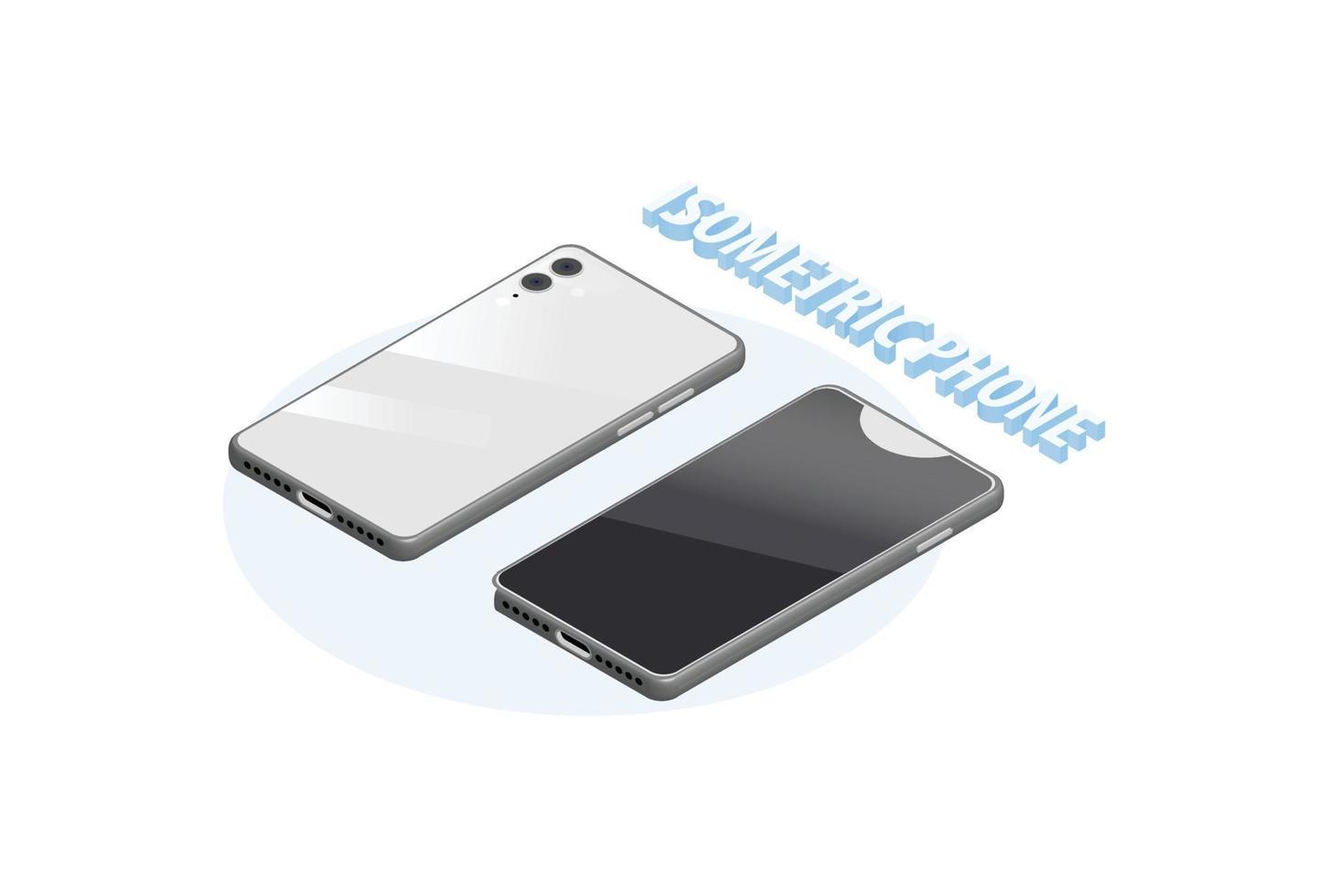 ISOMETRIC PHONE