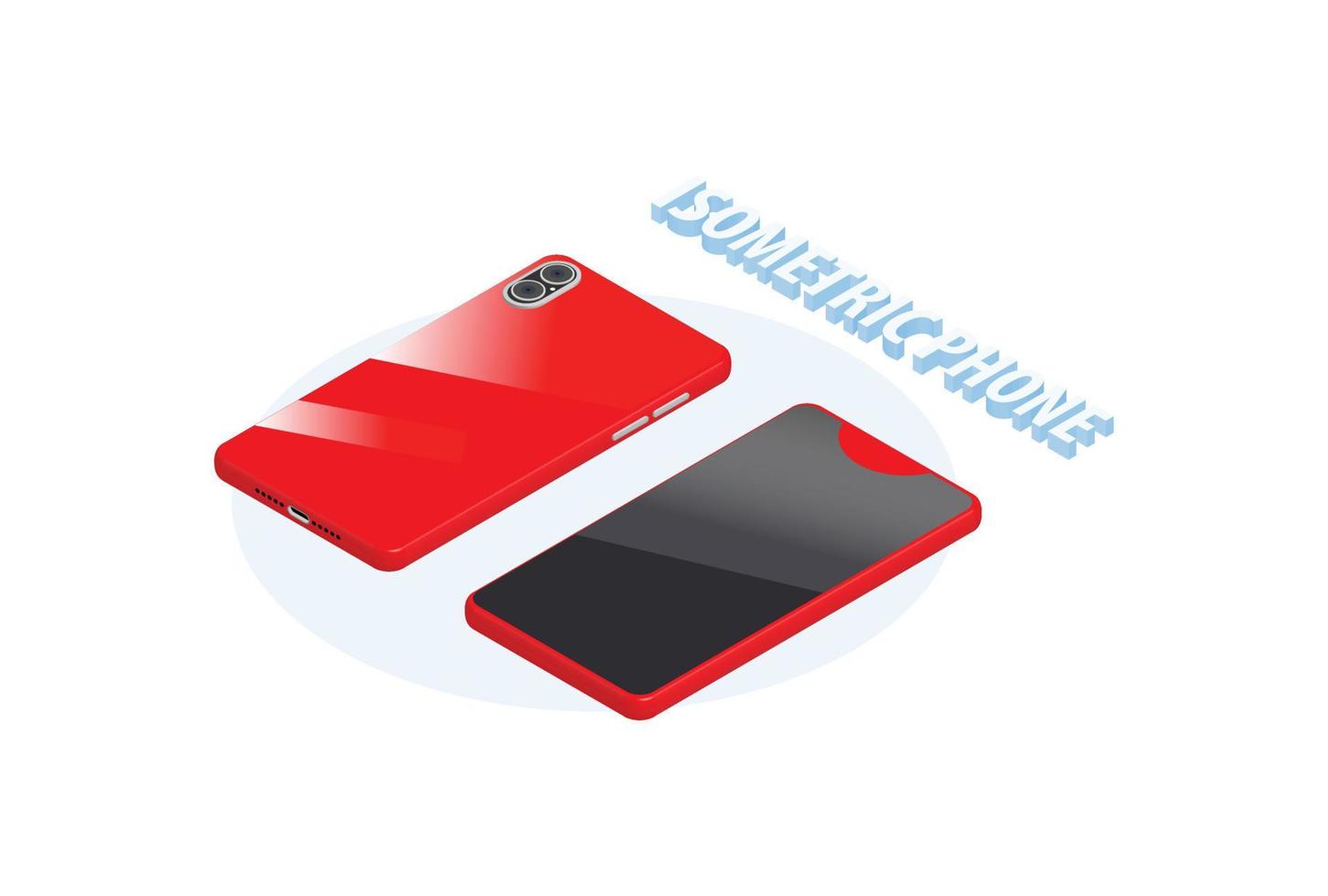 ISOMETRIC PHONE