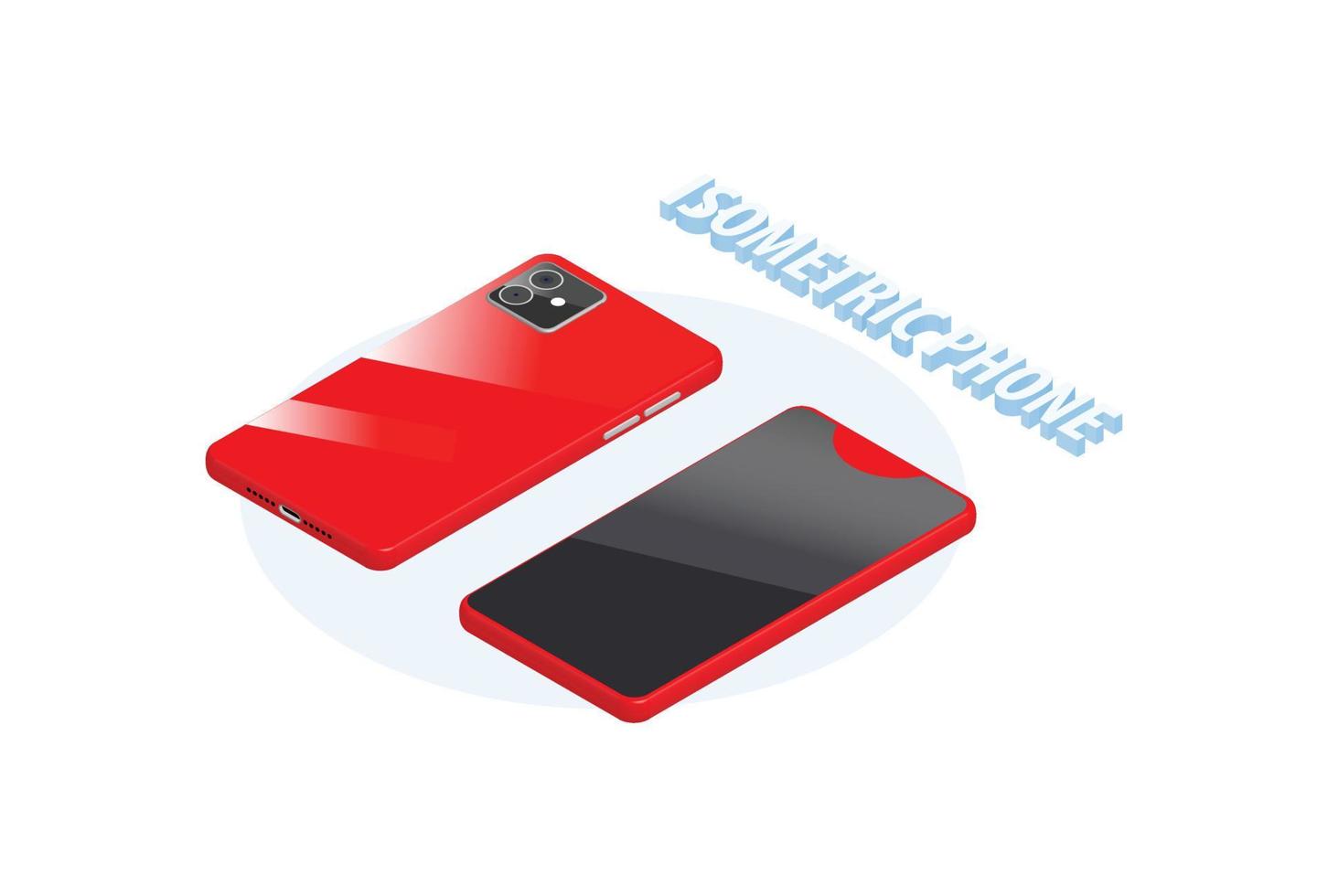 ISOMETRIC PHONE