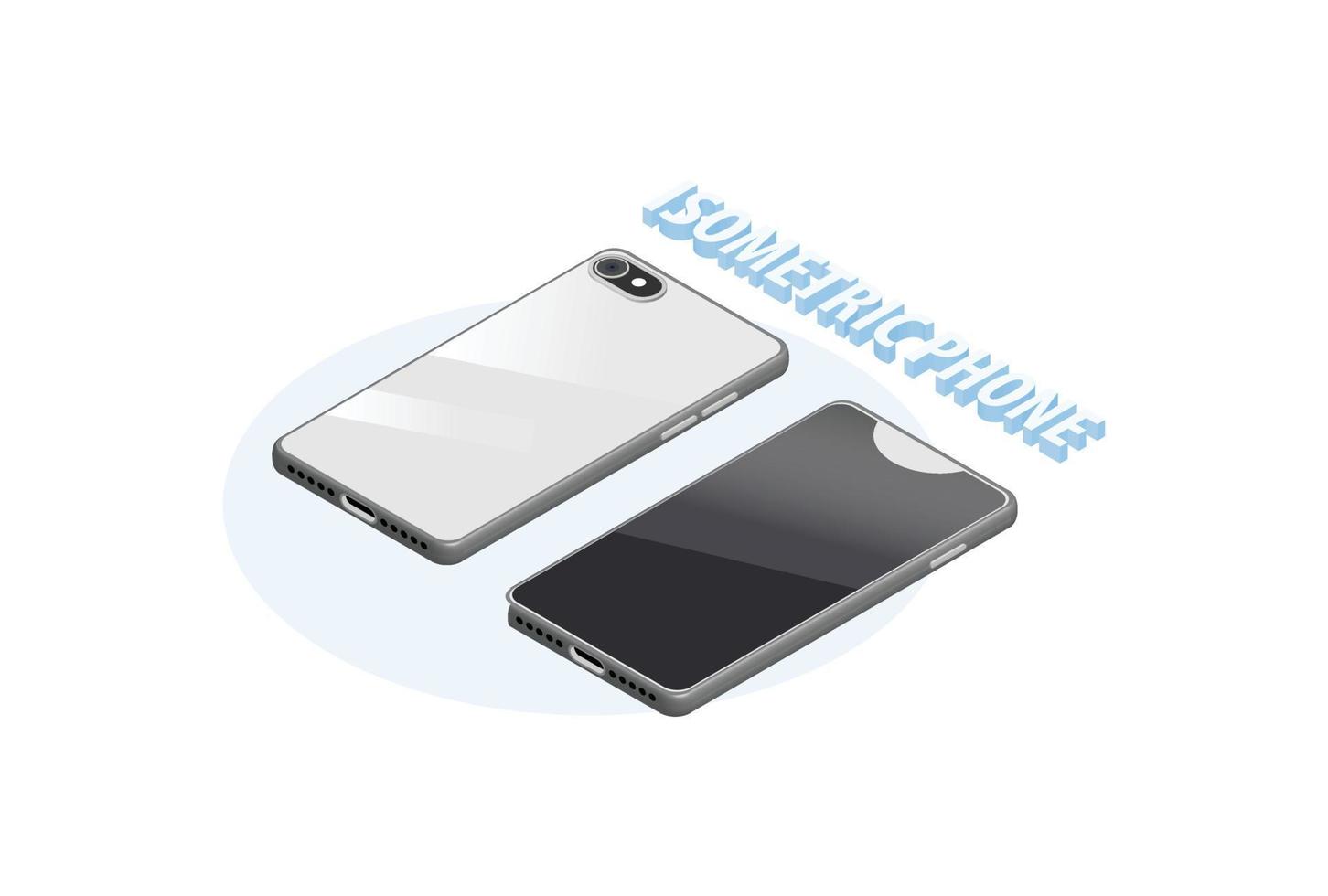 ISOMETRIC PHONE