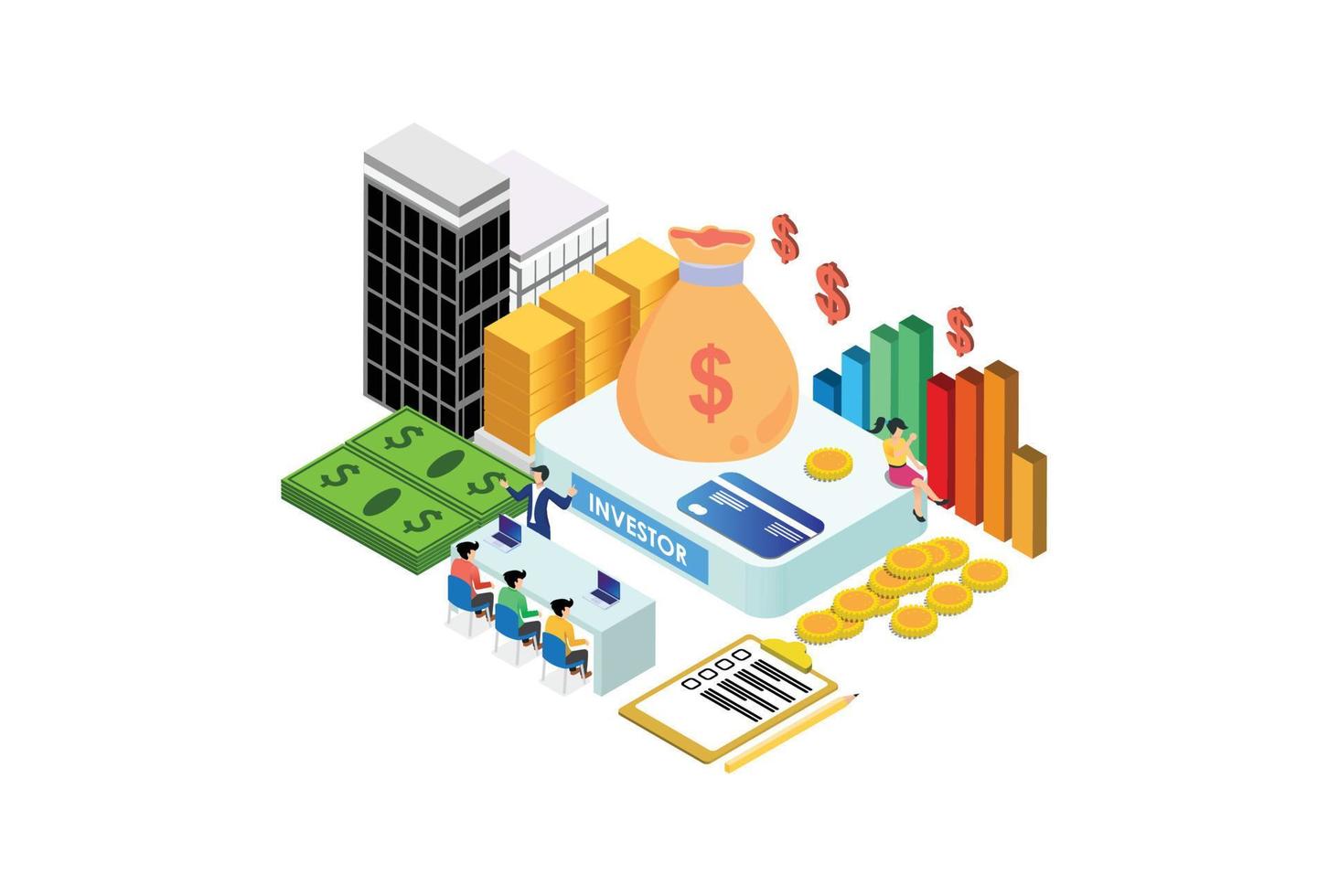 INVESTOR