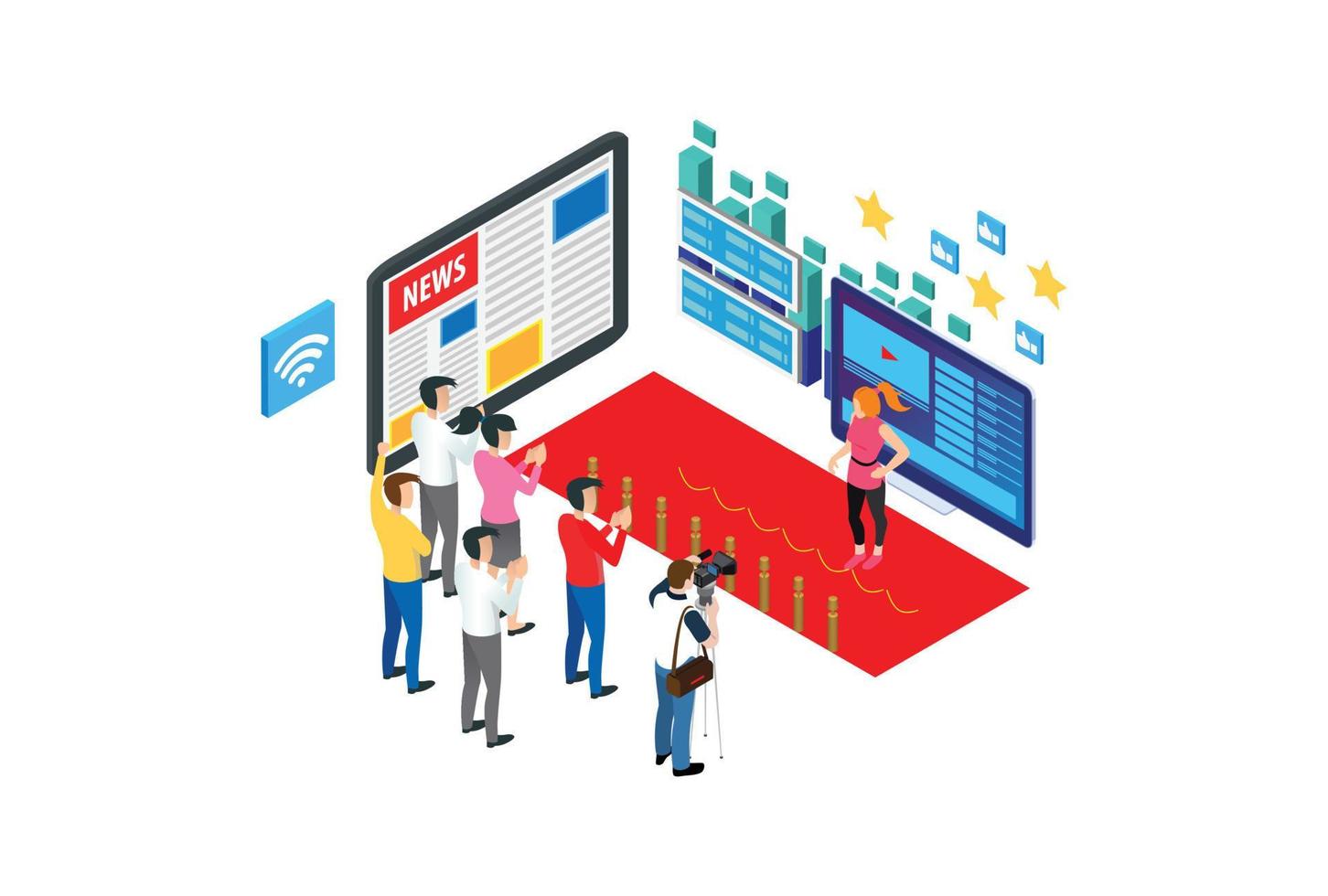 NEWS