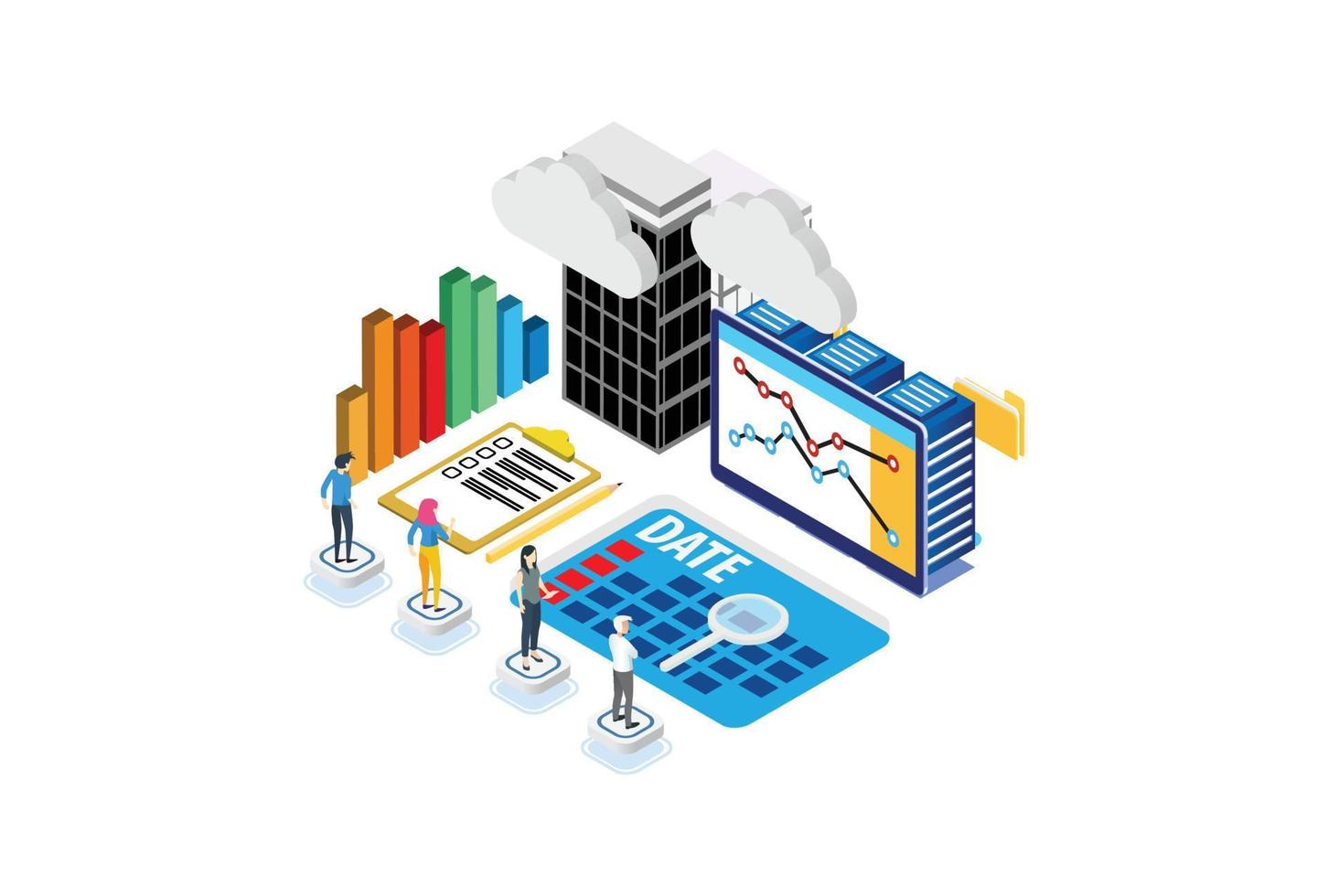 DATE