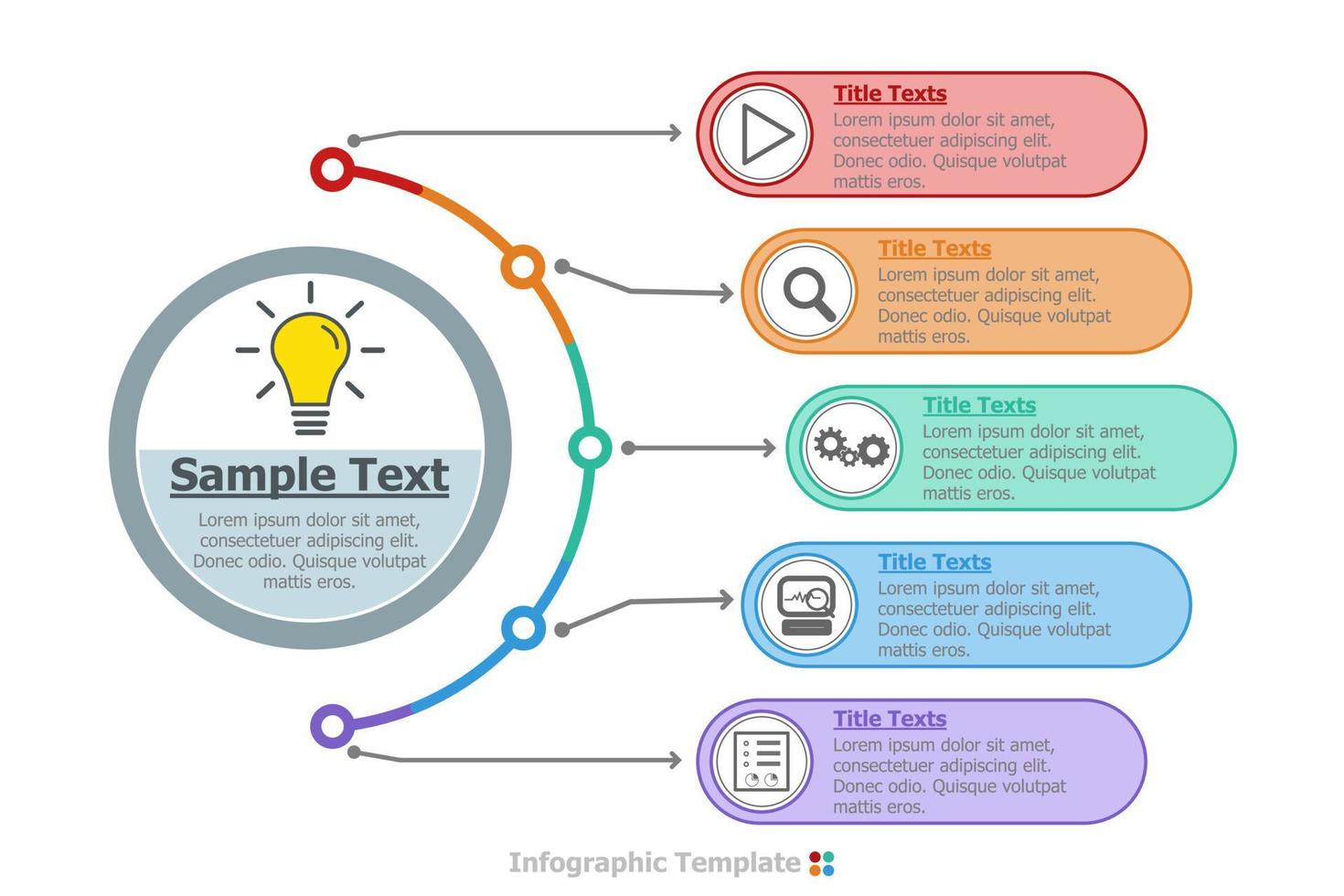 Sample Text

Lorem ipsum dolor sit amet, consectetuer adipiscing elit. Donec odio. Quisque volutpat mattis eros.

Title Texts

Lorem ipsum dolor sit amet, consectetuer adipiscing elit. Donec odio. Quisque volutpat mattis eros.

Title Texts

Lorem ipsum dolor sit amet, consectetuer adipiscing elit. Donec odio. Quisque volutpat mattis eros.

Title Texts

Lorem ipsum dolor sit amet, consectetuer adipiscing elit. Donec odio. Quisque volutpat mattis eros.

Title Texts

Lorem ipsum dolor sit amet, consectetuer adipiscing elit. Donec odio. Quisque volutpat mattis eros.

Title Texts

Lorem ipsum dolor sit amet, consectetuer adipiscing elit. Donec odio. Quisque volutpat mattis eros.

Infographic Template