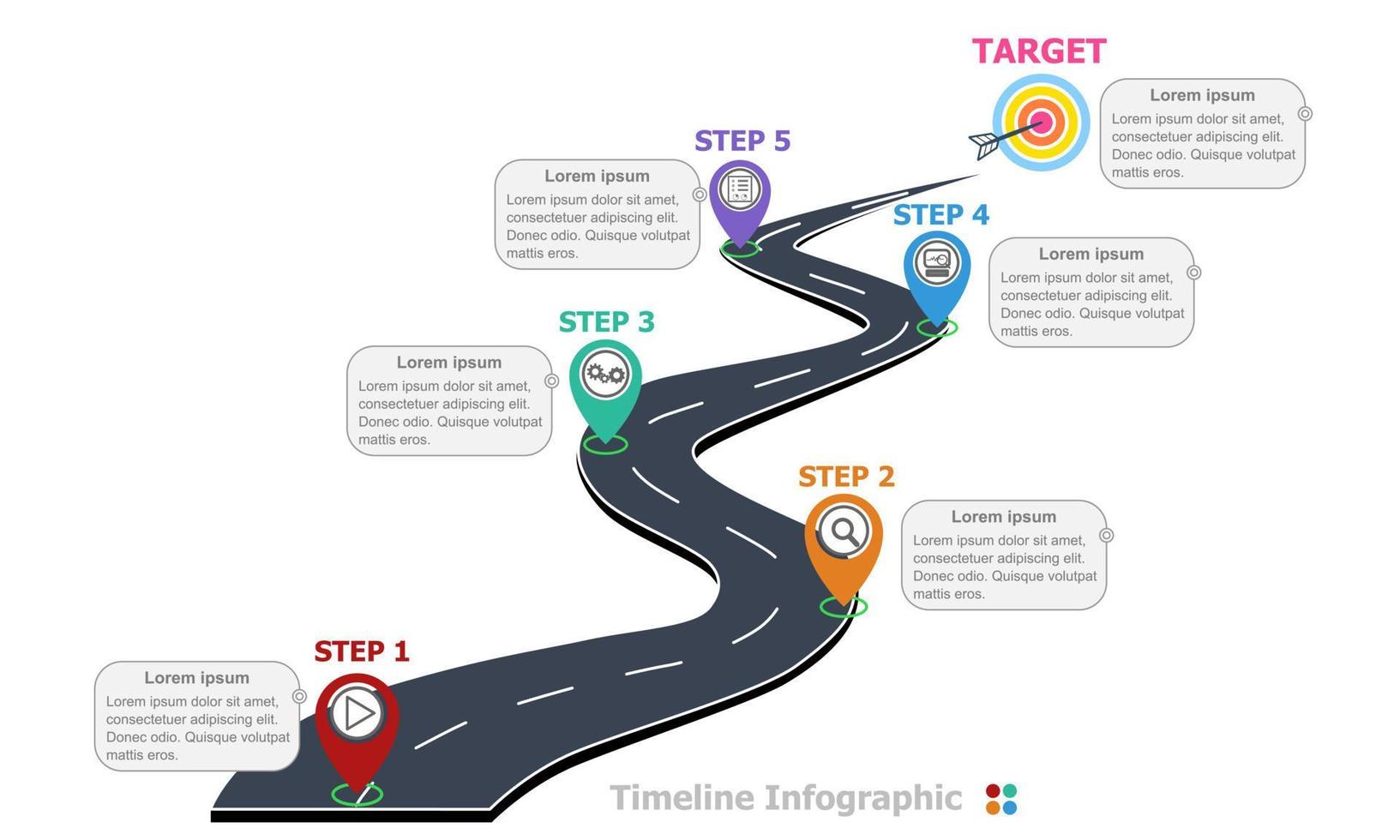 TARGET

Lorem ipsum
Lorem ipsum dolor sit amet, consectetuer adipiscing elit. Donec odio. Quisque volutpat mattis eros.

STEP 5

Lorem ipsum
Lorem ipsum dolor sit amet, consectetuer adipiscing elit. Donec odio. Quisque volutpat mattis eros.

STEP 4

Lorem ipsum
Lorem ipsum dolor sit amet, consectetuer adipiscing elit. Donec odio. Quisque volutpat mattis eros.

STEP 3

Lorem ipsum
Lorem ipsum dolor sit amet, consectetuer adipiscing elit. Donec odio. Quisque volutpat mattis eros.

STEP 2

Lorem ipsum
Lorem ipsum dolor sit amet, consectetuer adipiscing elit. Donec odio. Quisque volutpat mattis eros.

STEP 1

Lorem ipsum
Lorem ipsum dolor sit amet, consectetuer adipiscing elit. Donec odio. Quisque volutpat mattis eros.

Timeline Infographic