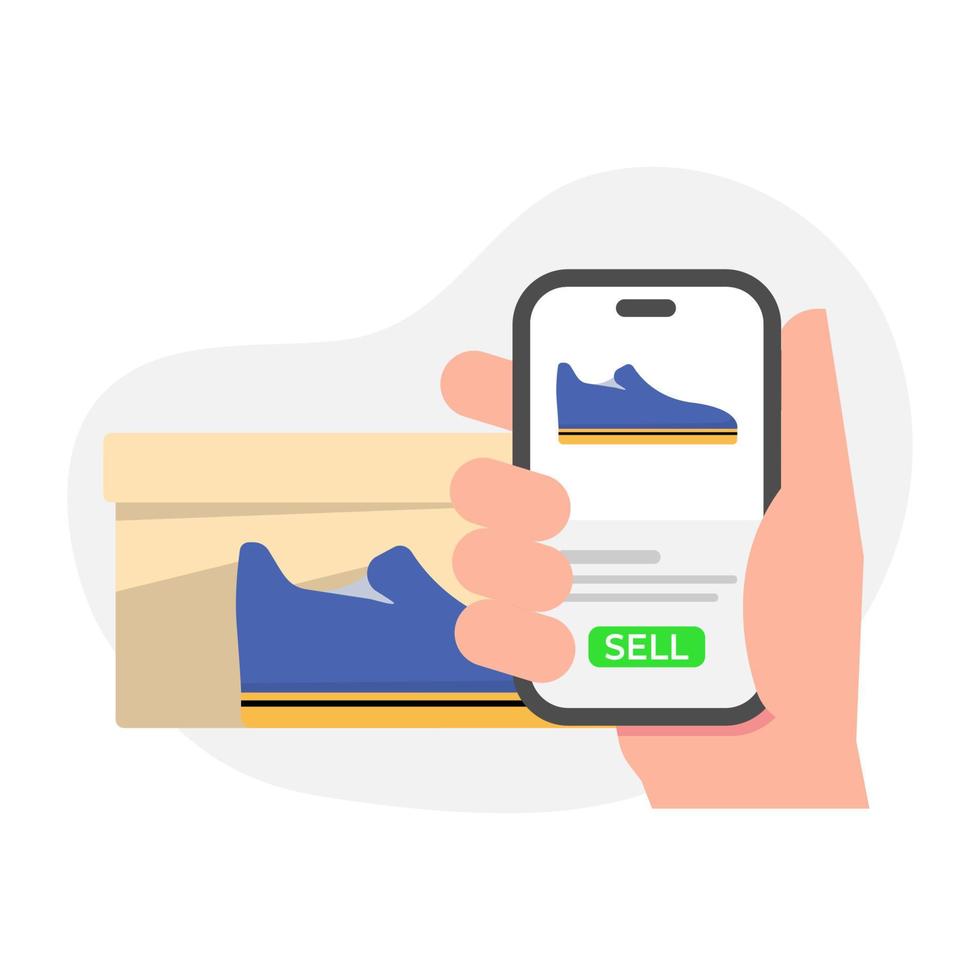 SELL