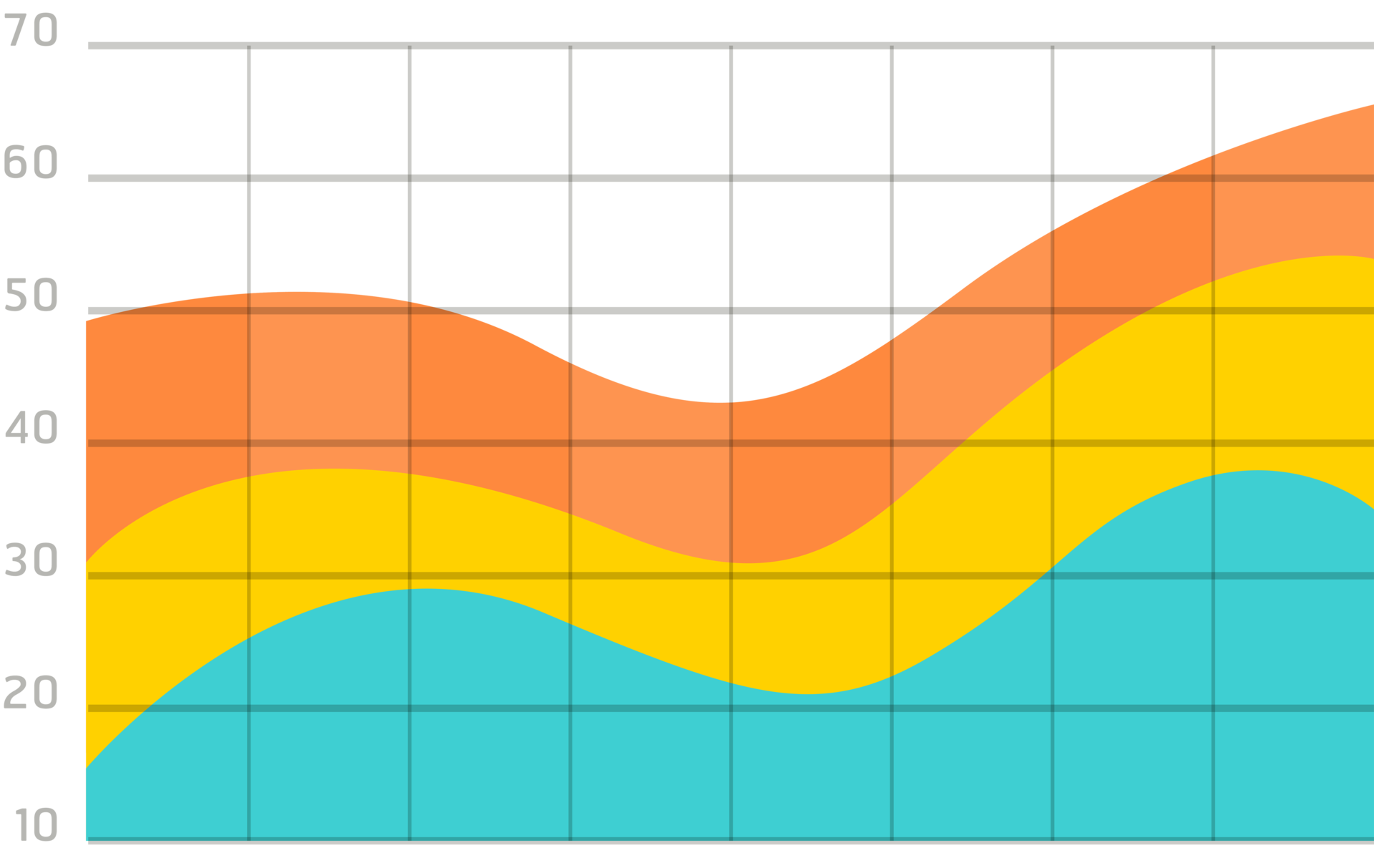 70
60
50
40
30
20
10