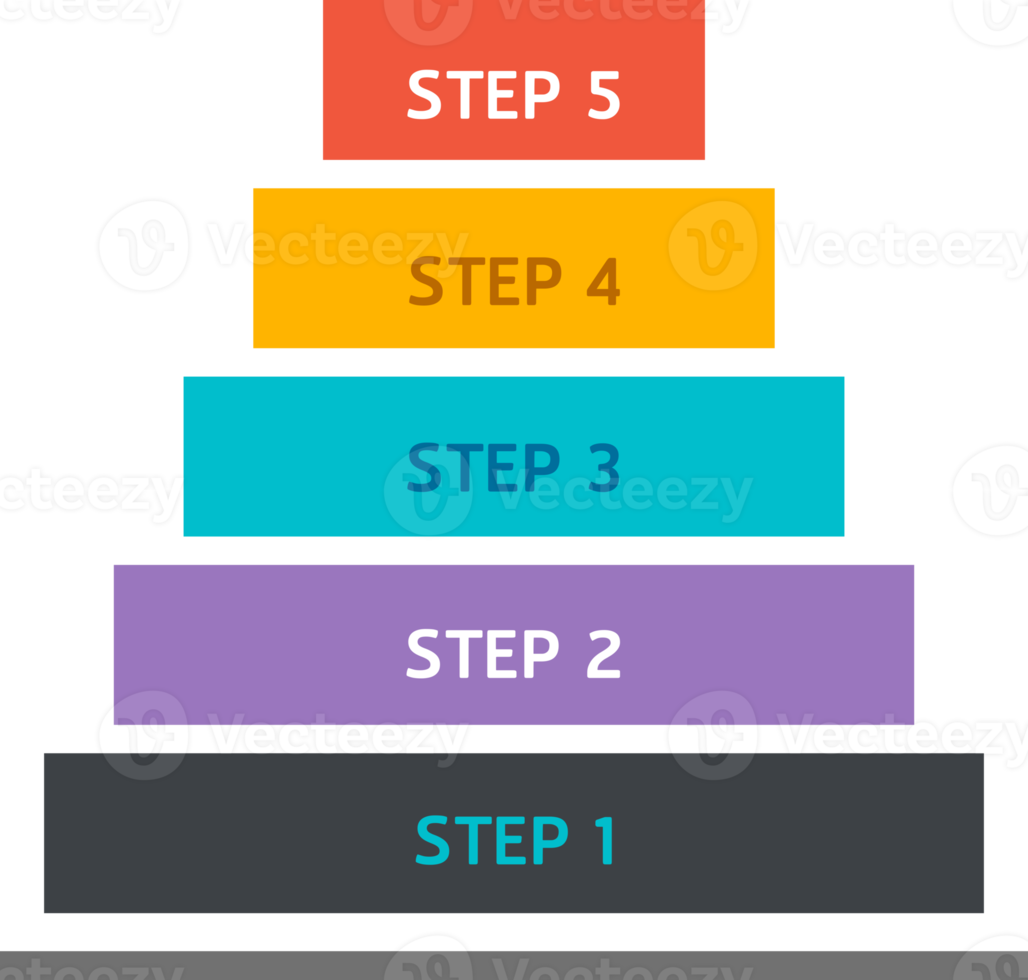 STEP 5

STEP 4

STEP 3

STEP 2

STEP 1

Vecteezy