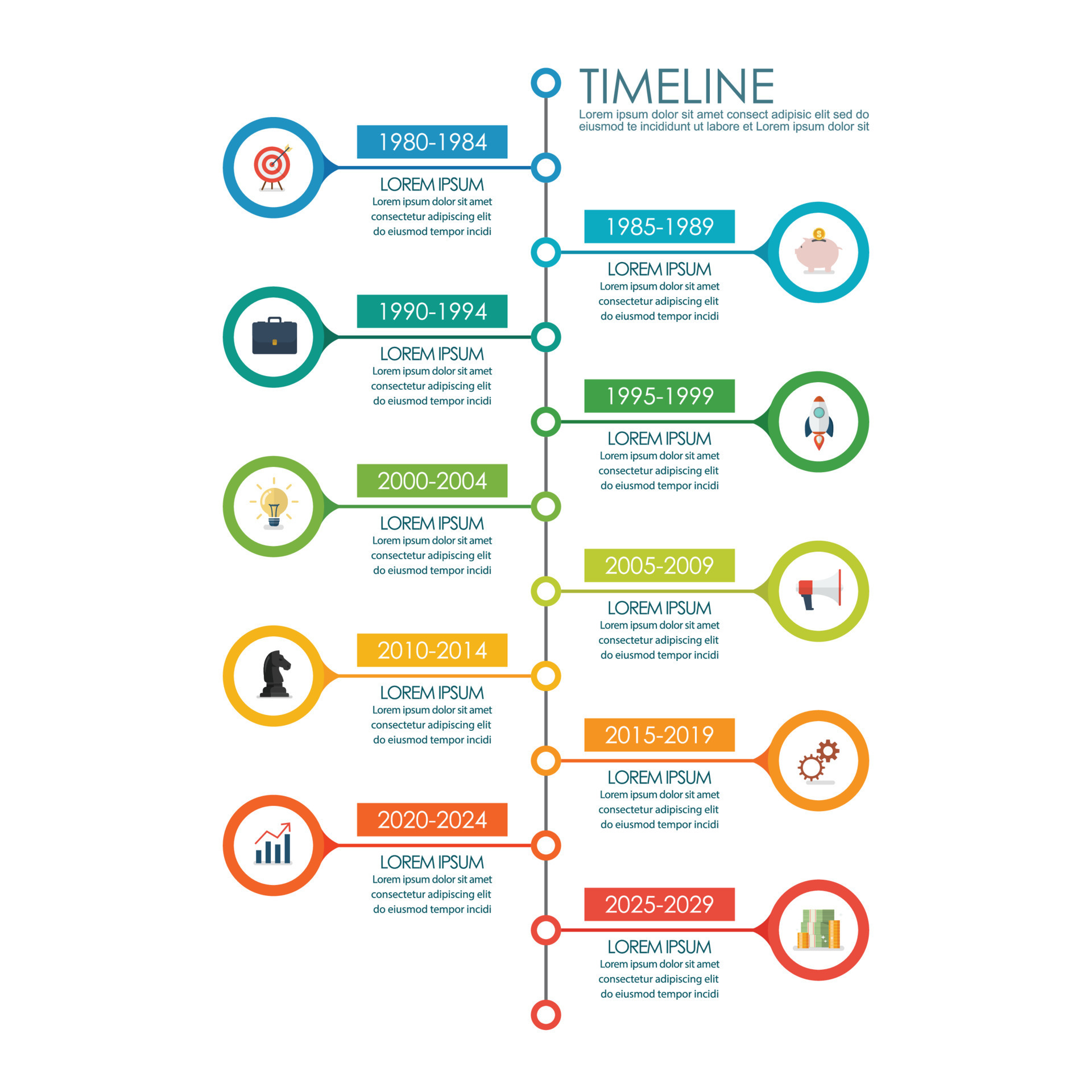 TIMELINE
Lorem ipsum dolor sit amet consect adipisic elit sed do eiusmod te incididunt ut labore et Lorem ipsum dolor sit

1980-1984
LOREM IPSUM
Lorem ipsum dolor sit amet consectetur adipiscing elit do eiusmod tempor incidi

1985-1989
LOREM IPSUM
Lorem ipsum dolor sit amet consectetur adipiscing elit do eiusmod tempor incidi

1990-1994
LOREM IPSUM
Lorem ipsum dolor sit amet consectetur adipiscing elit do eiusmod tempor incidi

1995-1999
LOREM IPSUM
Lorem ipsum dolor sit amet consectetur adipiscing elit do eiusmod tempor incidi

2000-2004
LOREM IPSUM
Lorem ipsum dolor sit amet consectetur adipiscing elit do eiusmod tempor incidi

2005-2009
LOREM IPSUM
Lorem ipsum dolor sit amet consectetur adipiscing elit do eiusmod tempor incidi

2010-2014
LOREM IPSUM
Lorem ipsum dolor sit amet consectetur adipiscing elit do eiusmod tempor incidi

2015-2019
LOREM IPSUM
Lorem ipsum dolor sit amet consectetur adipiscing elit do eiusmod tempor incidi

2020-2024
LOREM IPSUM
Lorem ipsum dolor sit amet consectetur adipiscing elit do eiusmod tempor incidi

2025-2029
LOREM IPSUM
Lorem ipsum dolor sit amet consectetur adipiscing elit do eiusmod tempor incidi