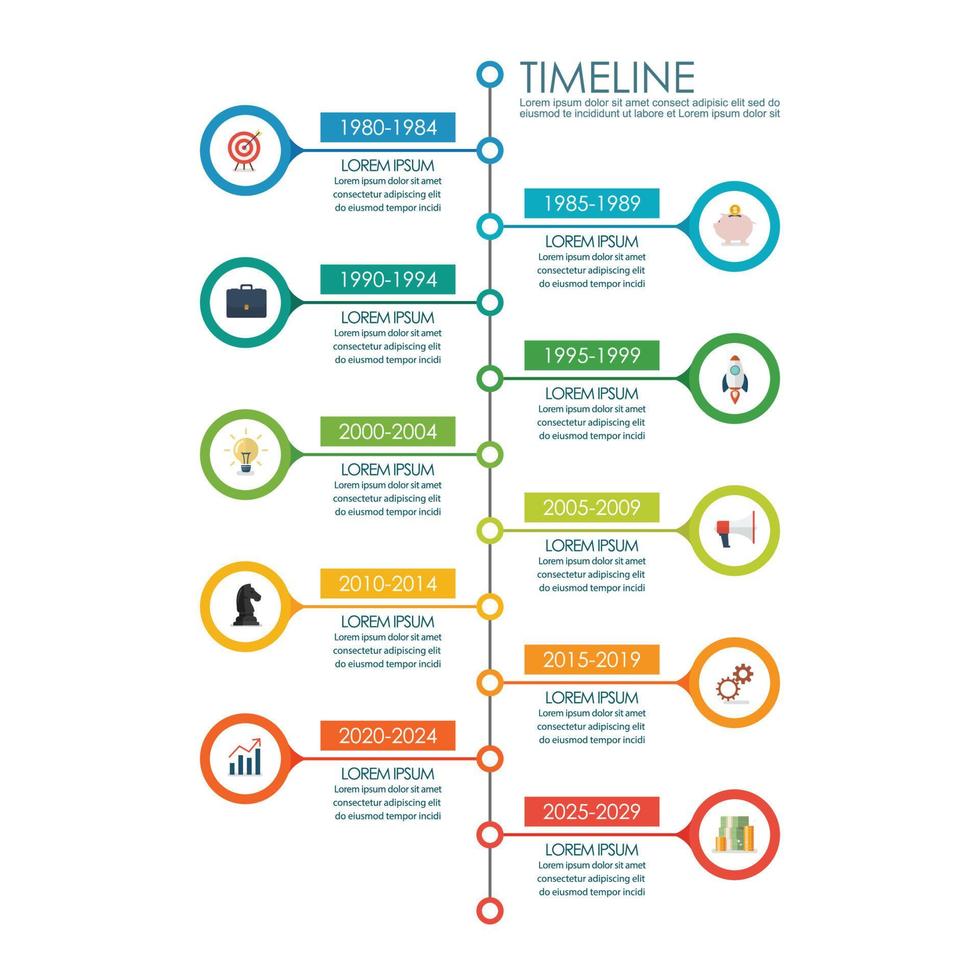 TIMELINE
Lorem ipsum dolor sit amet consect adipisic elit sed do eiusmod te incididunt ut labore et Lorem ipsum dolor sit

1980-1984
LOREM IPSUM
Lorem ipsum dolor sit amet consectetur adipiscing elit do eiusmod tempor incidi

1985-1989
LOREM IPSUM
Lorem ipsum dolor sit amet consectetur adipiscing elit do eiusmod tempor incidi

1990-1994
LOREM IPSUM
Lorem ipsum dolor sit amet consectetur adipiscing elit do eiusmod tempor incidi

1995-1999
LOREM IPSUM
Lorem ipsum dolor sit amet consectetur adipiscing elit do eiusmod tempor incidi

2000-2004
LOREM IPSUM
Lorem ipsum dolor sit amet consectetur adipiscing elit do eiusmod tempor incidi

2005-2009
LOREM IPSUM
Lorem ipsum dolor sit amet consectetur adipiscing elit do eiusmod tempor incidi

2010-2014
LOREM IPSUM
Lorem ipsum dolor sit amet consectetur adipiscing elit do eiusmod tempor incidi

2015-2019
LOREM IPSUM
Lorem ipsum dolor sit amet consectetur adipiscing elit do eiusmod tempor incidi

2020-2024
LOREM IPSUM
Lorem ipsum dolor sit amet consectetur adipiscing elit do eiusmod tempor incidi

2025-2029
LOREM IPSUM
Lorem ipsum dolor sit amet consectetur adipiscing elit do eiusmod tempor incidi