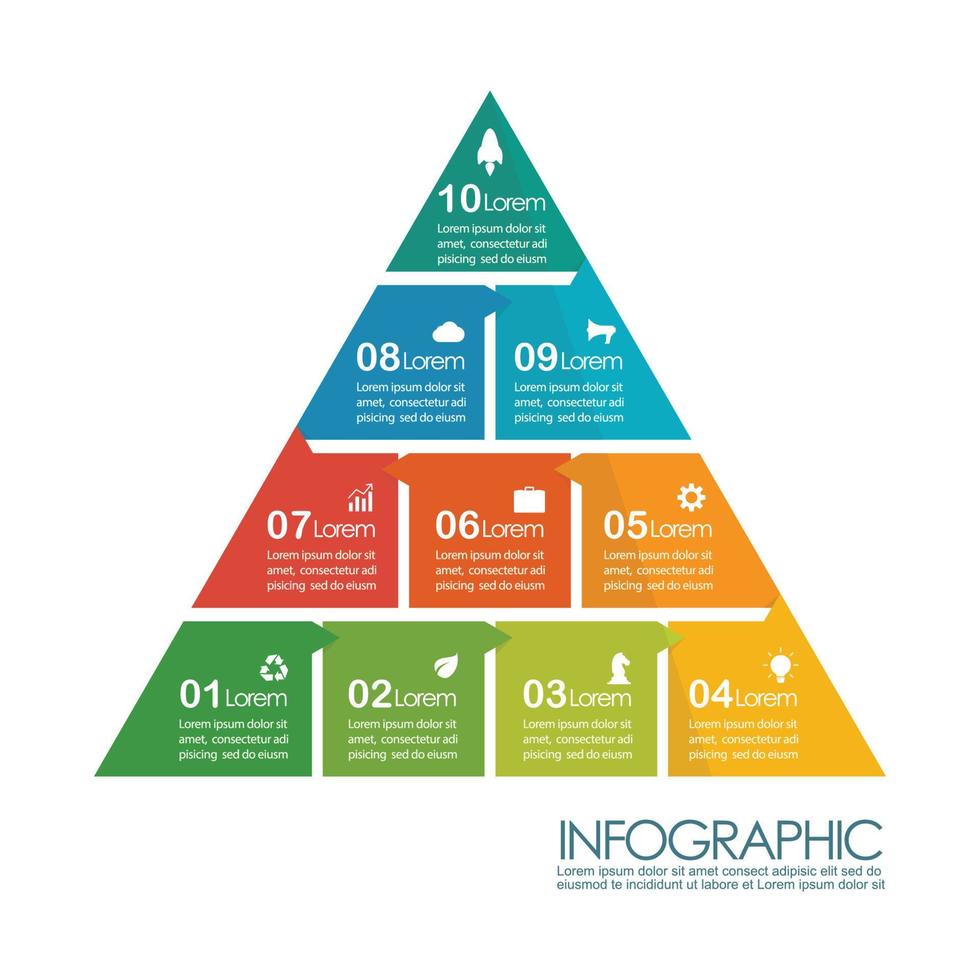 10 Lorem
Lorem ipsum dolor sit amet, consectetur adi pisicing sed do eiusm

08 Lorem
Lorem ipsum dolor sit amet, consectetur adi pisicing sed do eiusm

09 Lorem
Lorem ipsum dolor sit amet, consectetur adi pisicing sed do eiusm

07 Lorem
Lorem ipsum dolor sit amet, consectetur adi pisicing sed do eiusm

06 Lorem
Lorem ipsum dolor sit amet, consectetur adi pisicing sed do eiusm

05 Lorem
Lorem ipsum dolor sit amet, consectetur adi pisicing sed do eiusm

01 Lorem
Lorem ipsum dolor sit amet, consectetur adi pisicing sed do eiusm

02 Lorem
Lorem ipsum dolor sit amet, consectetur adi pisicing sed do eiusm

03 Lorem
Lorem ipsum dolor sit amet, consectetur adi pisicing sed do eiusm

04 Lorem
Lorem ipsum dolor sit amet, consectetur adi pisicing sed do eiusm

INFOGRAPHIC
Lorem ipsum dolor sit amet consect adipisic elit sed do eiusmod te incididunt ut labore et Lorem ipsum dolor sit