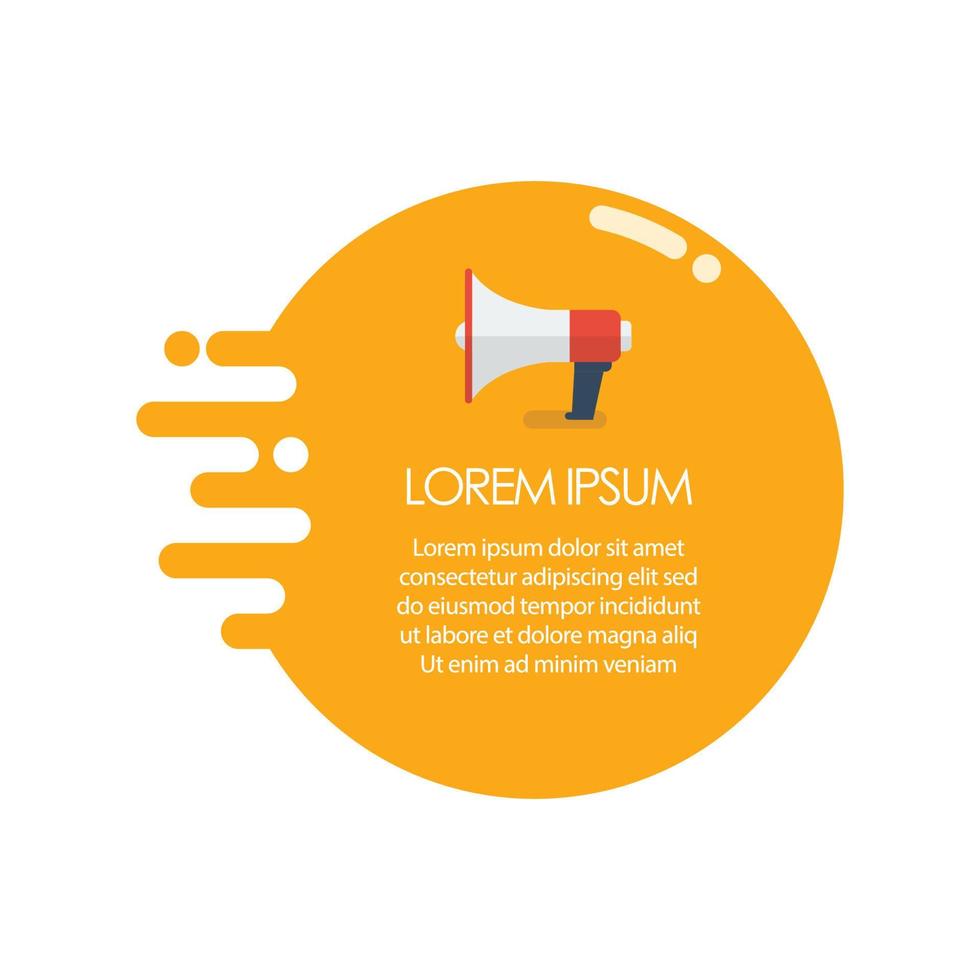 LOREM IPSUM

Lorem ipsum dolor sit amet consectetur adipiscing elit sed do eiusmod tempor incididunt ut labore et dolore magna aliq Ut enim ad minim veniam