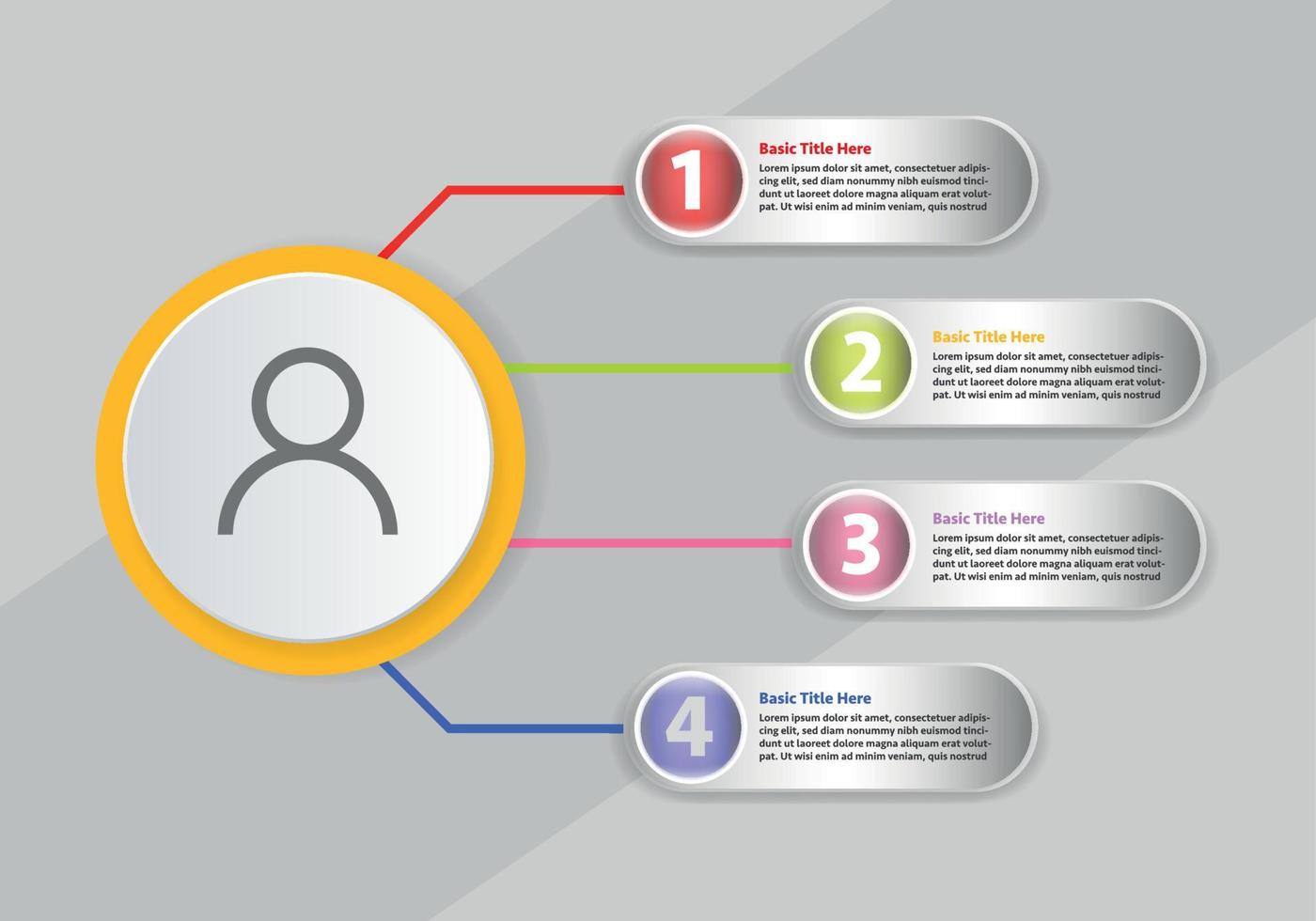 1

Basic Title Here

Lorem ipsum dolor sit amet, consectetuer adipiscing elit, sed diam nonummy nibh euismod tincidunt ut laoreet dolore magna aliquam erat volutpat. Ut wisi enim ad minim veniam, quis nostrud

2

Basic Title Here

Lorem ipsum dolor sit amet, consectetuer adipiscing elit, sed diam nonummy nibh euismod tincidunt ut laoreet dolore magna aliquam erat volutpat. Ut wisi enim ad minim veniam, quis nostrud

3

Basic Title Here

Lorem ipsum dolor sit amet, consectetuer adipiscing elit, sed diam nonummy nibh euismod tincidunt ut laoreet dolore magna aliquam erat volutpat. Ut wisi enim ad minim veniam, quis nostrud

4

Basic Title Here

Lorem ipsum dolor sit amet, consectetuer adipiscing elit, sed diam nonummy nibh euismod tincidunt ut laoreet dolore magna aliquam erat volutpat. Ut wisi enim ad minim veniam, quis nostrud