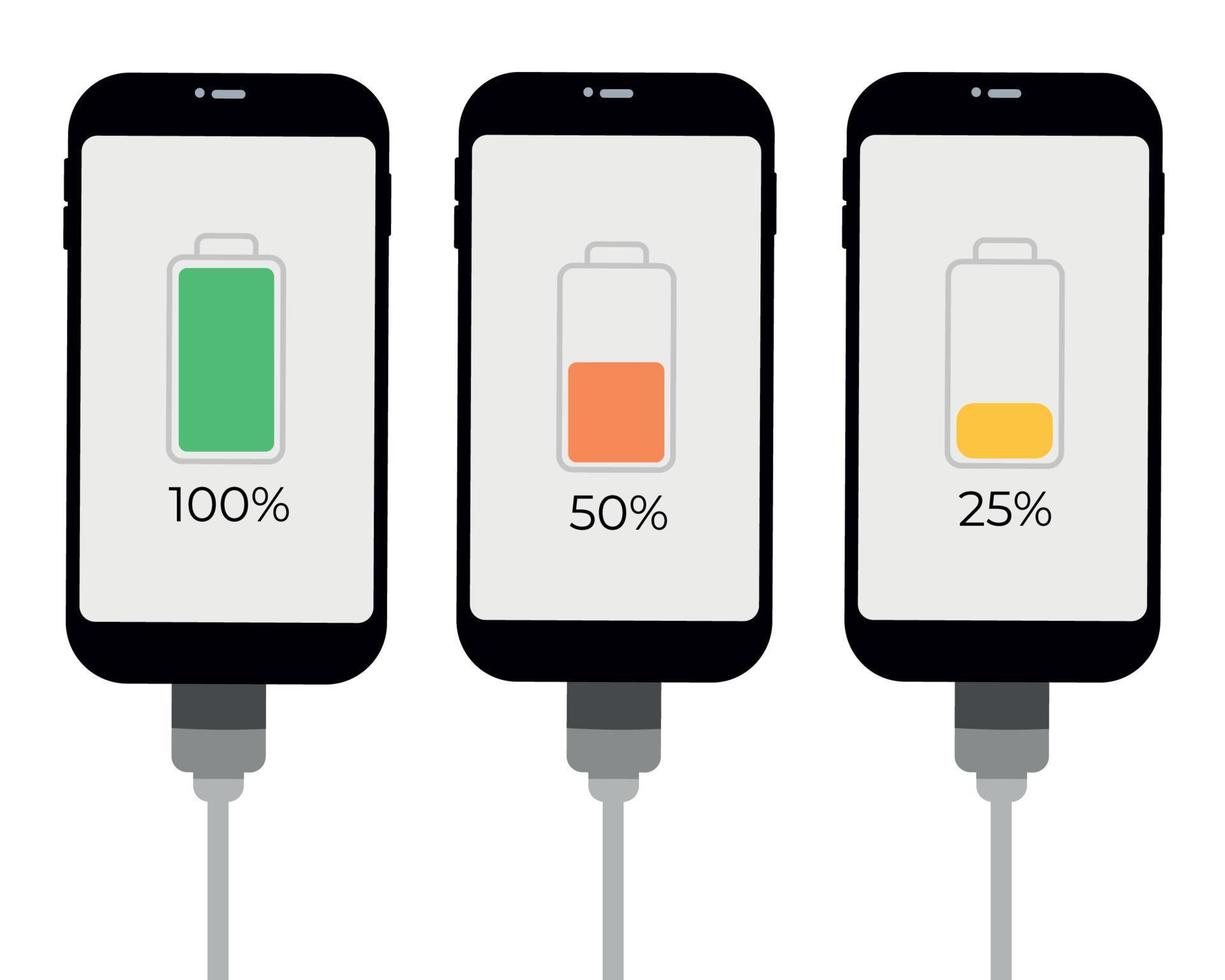 100%

50%

25%