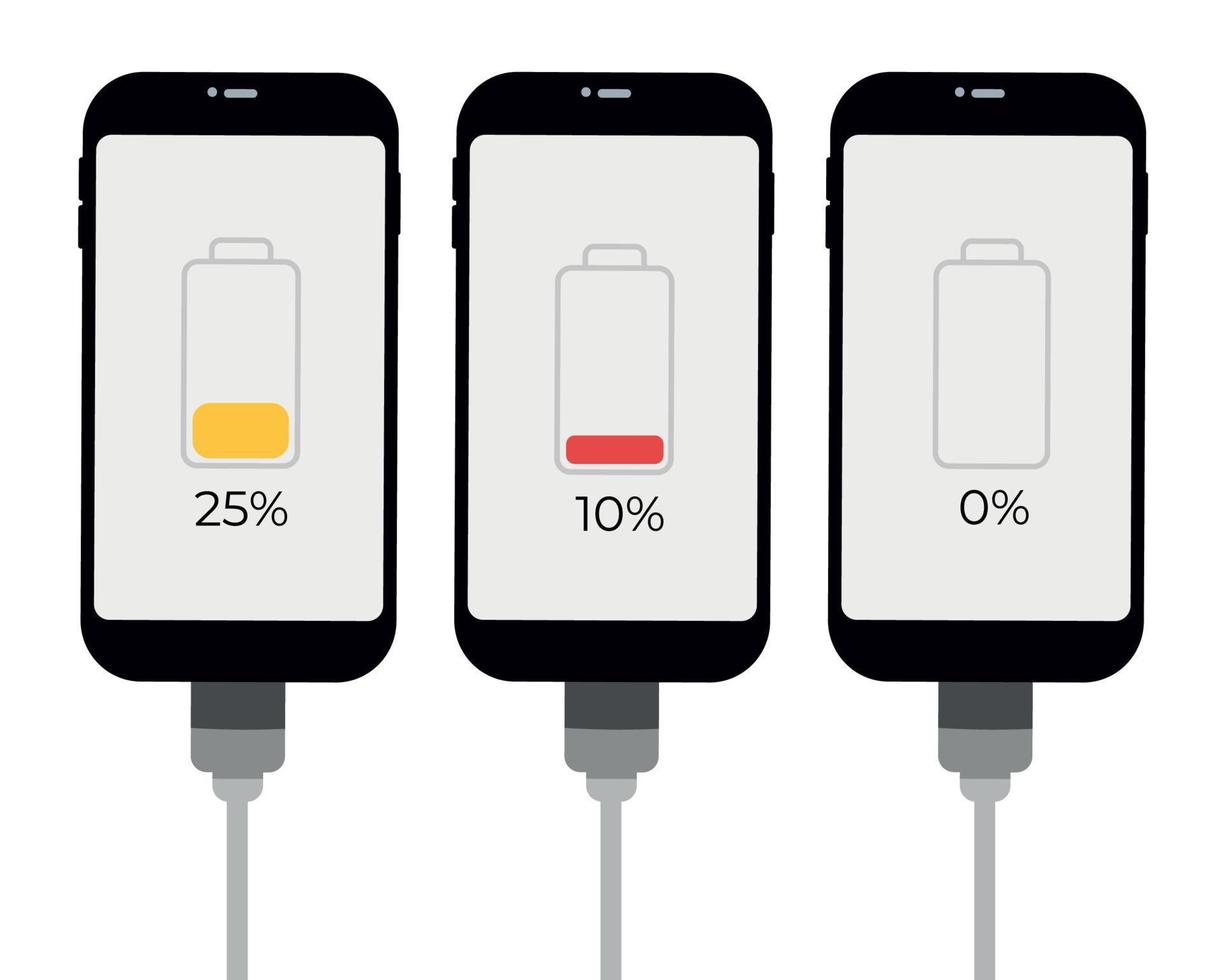 25%

10%

0%