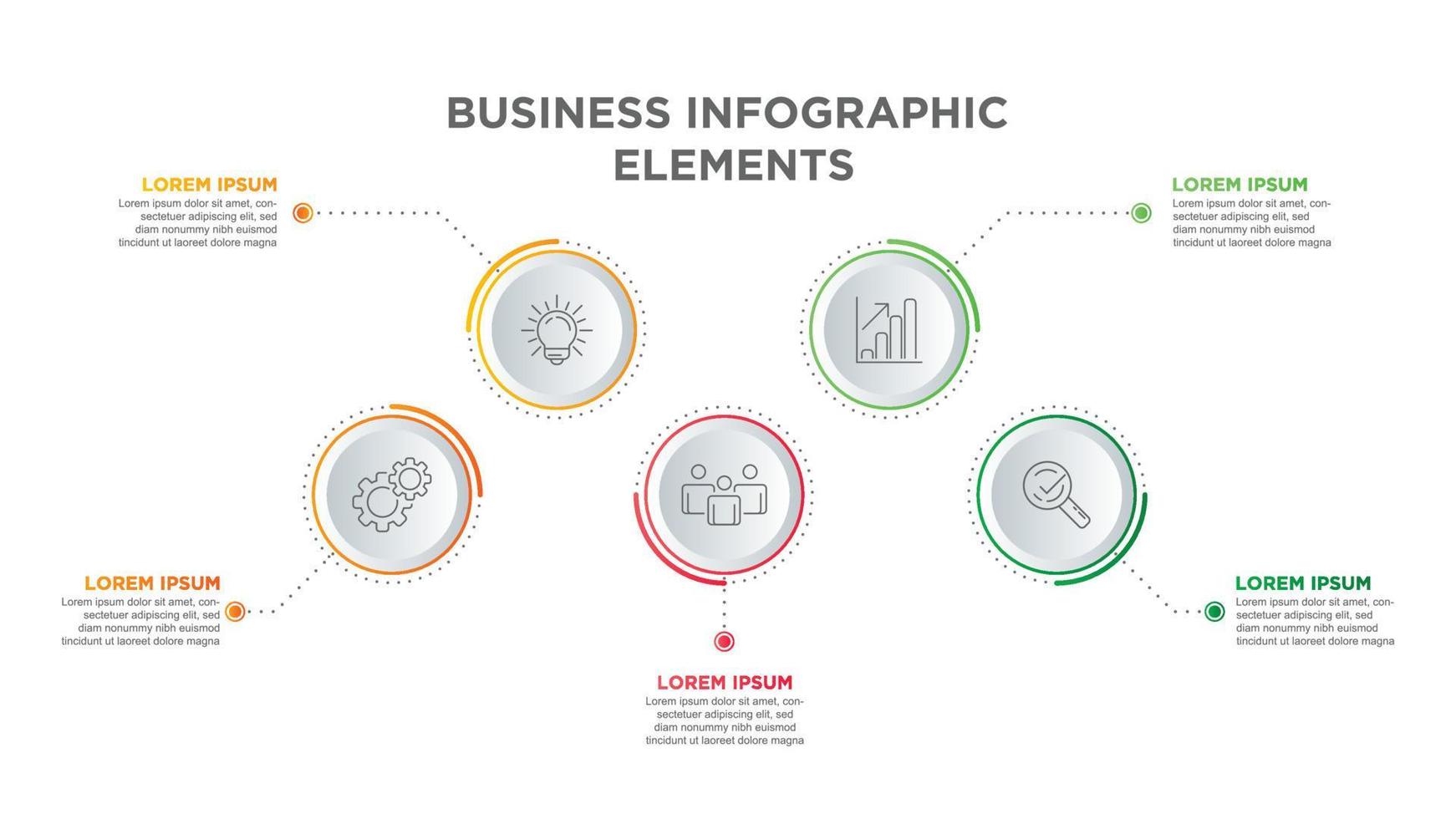 BUSINESS INFOGRAPHIC ELEMENTS

LOREM IPSUM
Lorem ipsum dolor sit amet, consectetuer adipiscing elit, sed diam nonummy nibh euismod tincidunt ut laoreet dolore magna

LOREM IPSUM
Lorem ipsum dolor sit amet, consectetuer adipiscing elit, sed diam nonummy nibh euismod tincidunt ut laoreet dolore magna

LOREM IPSUM
Lorem ipsum dolor sit amet, consectetuer adipiscing elit, sed diam nonummy nibh euismod tincidunt ut laoreet dolore magna

LOREM IPSUM
Lorem ipsum dolor sit amet, consectetuer adipiscing elit, sed diam nonummy nibh euismod tincidunt ut laoreet dolore magna

LOREM IPSUM
Lorem ipsum dolor sit amet, consectetuer adipiscing elit, sed diam nonummy nibh euismod tincidunt ut laoreet dolore magna