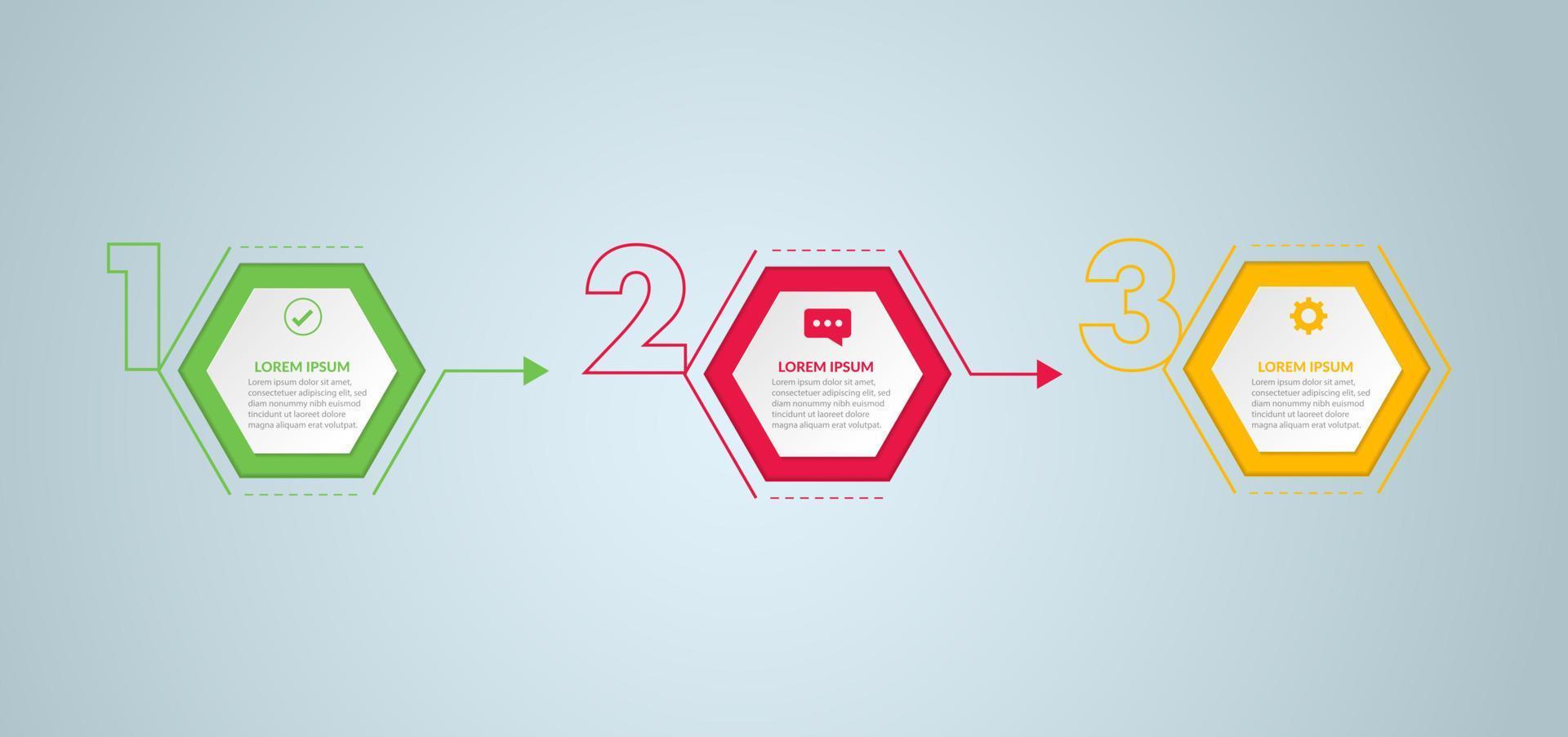 1

LOREM IPSUM

Lorem ipsum dolor sit amet, consectetuer adipiscing elit, sed diam nonummy nibh euismod tincidunt ut laoreet dolore magna aliquam erat volutpat.

2

LOREM IPSUM

Lorem ipsum dolor sit amet, consectetuer adipiscing elit, sed diam nonummy nibh euismod tincidunt ut laoreet dolore magna aliquam erat volutpat.

3

LOREM IPSUM

Lorem ipsum dolor sit amet, consectetuer adipiscing elit, sed diam nonummy nibh euismod tincidunt ut laoreet dolore magna aliquam erat volutpat.