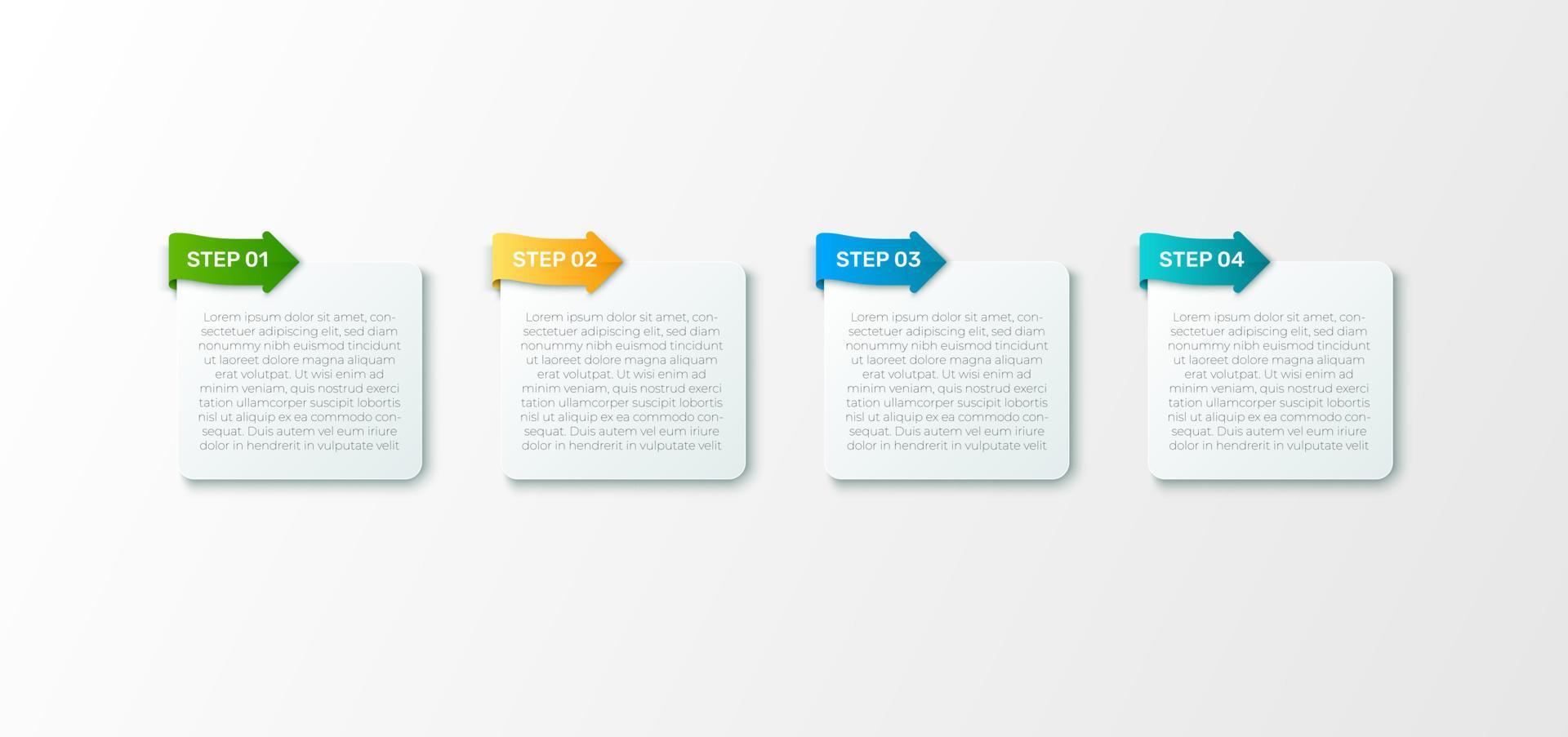 STEP 01

Lorem ipsum dolor sit amet, consectetuer adipiscing elit, sed diam nonummy nibh euismod tincidunt ut laoreet dolore magna aliquam erat volutpat. Ut wisi enim ad minim veniam, quis nostrud exerci tation ullamcorper suscipit lobortis nisl ut aliquip ex ea commodo consequat. Duis autem vel eum iriure dolor in hendrerit in vulputate velit

STEP 02

Lorem ipsum dolor sit amet, consectetuer adipiscing elit, sed diam nonummy nibh euismod tincidunt ut laoreet dolore magna aliquam erat volutpat. Ut wisi enim ad minim veniam, quis nostrud exerci tation ullamcorper suscipit lobortis nisl ut aliquip ex ea commodo consequat. Duis autem vel eum iriure dolor in hendrerit in vulputate velit

STEP 03

Lorem ipsum dolor sit amet, consectetuer adipiscing elit, sed diam nonummy nibh euismod tincidunt ut laoreet dolore magna aliquam erat volutpat. Ut wisi enim ad minim veniam, quis nostrud exerci tation ullamcorper suscipit lobortis nisl ut aliquip ex ea commodo consequat. Duis autem vel eum iriure dolor in hendrerit in vulputate velit

STEP 04

Lorem ipsum dolor sit amet, consectetuer adipiscing elit, sed diam nonummy nibh euismod tincidunt ut laoreet dolore magna aliquam erat volutpat. Ut wisi enim ad minim veniam, quis nostrud exerci tation ullamcorper suscipit lobortis nisl ut aliquip ex ea commodo consequat. Duis autem vel eum iriure dolor in hendrerit in vulputate velit