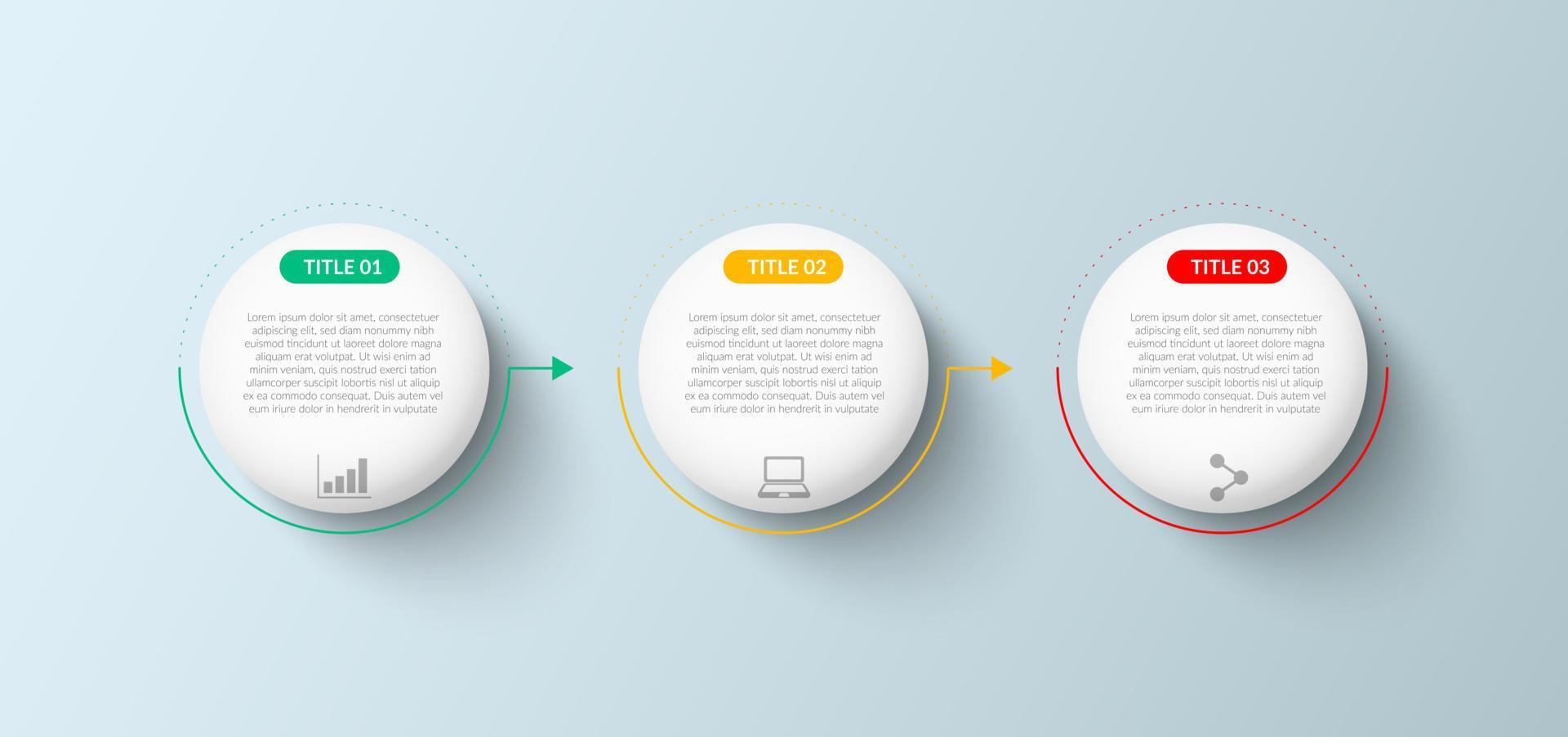 TITLE 01

Lorem ipsum dolor sit amet, consectetuer adipiscing elit, sed diam nonummy nibh euismod tincidunt ut laoreet dolore magna aliquam erat volutpat. Ut wisi enim ad minim veniam, quis nostrud exerci tation ullamcorper suscipit lobortis nisl ut aliquip ex ea commodo consequat. Duis autem vel eum iriure dolor in hendrerit in vulputate

TITLE 02

Lorem ipsum dolor sit amet, consectetuer adipiscing elit, sed diam nonummy nibh euismod tincidunt ut laoreet dolore magna aliquam erat volutpat. Ut wisi enim ad minim veniam, quis nostrud exerci tation ullamcorper suscipit lobortis nisl ut aliquip ex ea commodo consequat. Duis autem vel eum iriure dolor in hendrerit in vulputate

TITLE 03

Lorem ipsum dolor sit amet, consectetuer adipiscing elit, sed diam nonummy nibh euismod tincidunt ut laoreet dolore magna aliquam erat volutpat. Ut wisi enim ad minim veniam, quis nostrud exerci tation ullamcorper suscipit lobortis nisl ut aliquip ex ea commodo consequat. Duis autem vel eum iriure dolor in hendrerit in vulputate