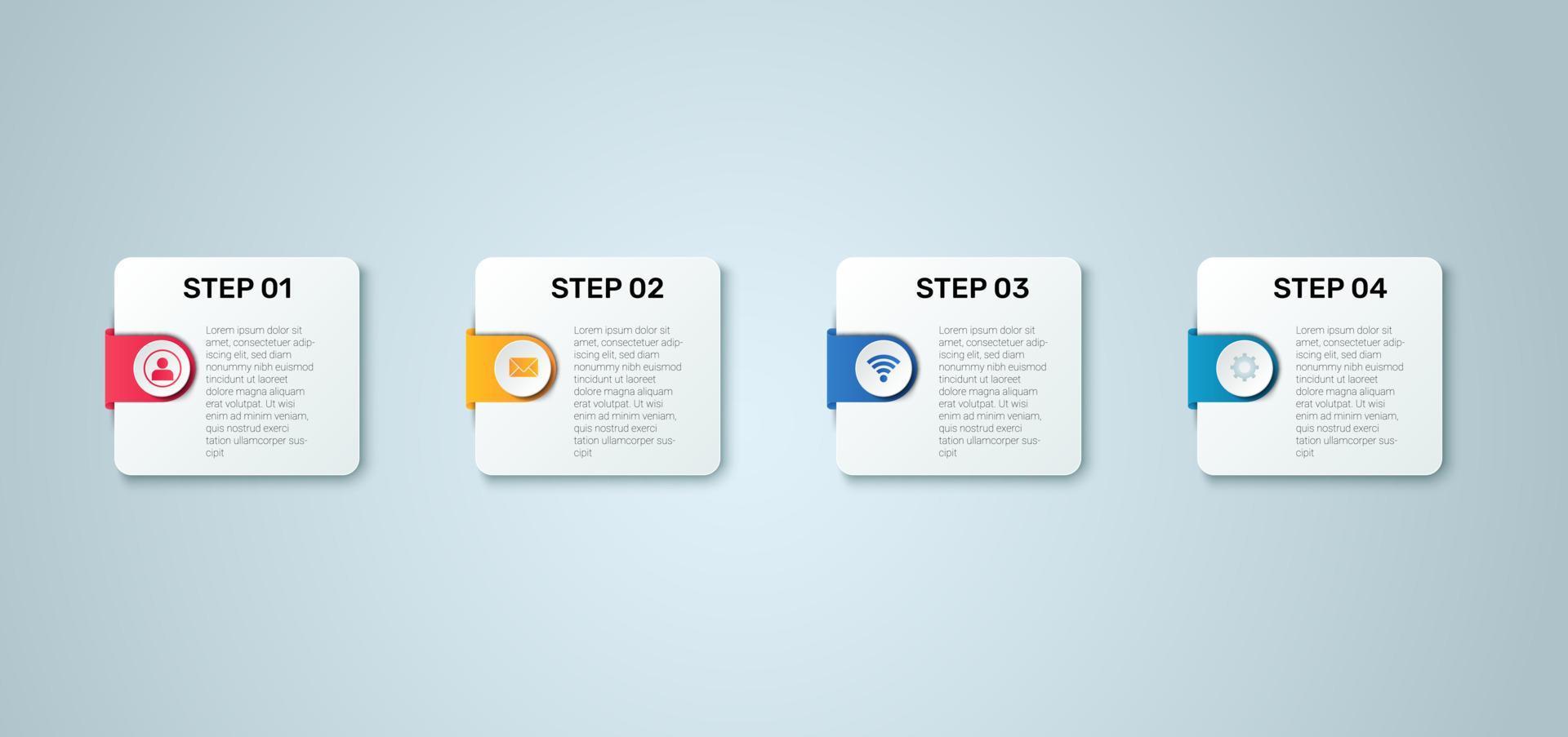 STEP 01

Lorem ipsum dolor sit amet, consectetuer adipiscing elit, sed diam nonummy nibh euismod tincidunt ut laoreet dolore magna aliquam erat volutpat. Ut wisi enim ad minim veniam, quis nostrud exerci tation ullamcorper suscipit

STEP 02

Lorem ipsum dolor sit amet, consectetuer adipiscing elit, sed diam nonummy nibh euismod tincidunt ut laoreet dolore magna aliquam erat volutpat. Ut wisi enim ad minim veniam, quis nostrud exerci tation ullamcorper suscipit

STEP 03

Lorem ipsum dolor sit amet, consectetuer adipiscing elit, sed diam nonummy nibh euismod tincidunt ut laoreet dolore magna aliquam erat volutpat. Ut wisi enim ad minim veniam, quis nostrud exerci tation ullamcorper suscipit

STEP 04

Lorem ipsum dolor sit amet, consectetuer adipiscing elit, sed diam nonummy nibh euismod tincidunt ut laoreet dolore magna aliquam erat volutpat. Ut wisi enim ad minim veniam, quis nostrud exerci tation ullamcorper suscipit