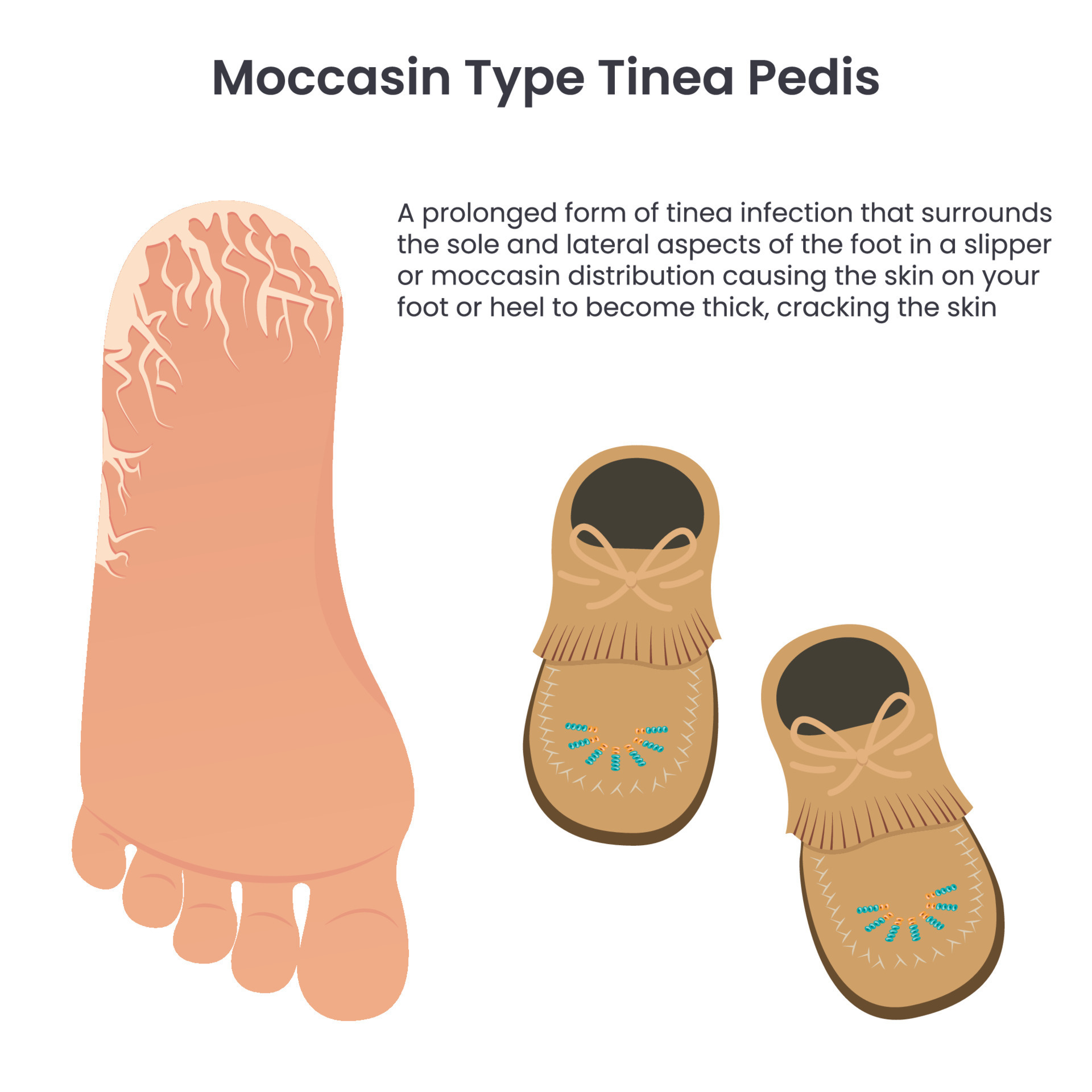 Moccasin Type Tinea Pedis

A prolonged form of tinea infection that surrounds the sole and lateral aspects of the foot in a slipper or moccasin distribution causing the skin on your foot or heel to become thick, cracking the skin