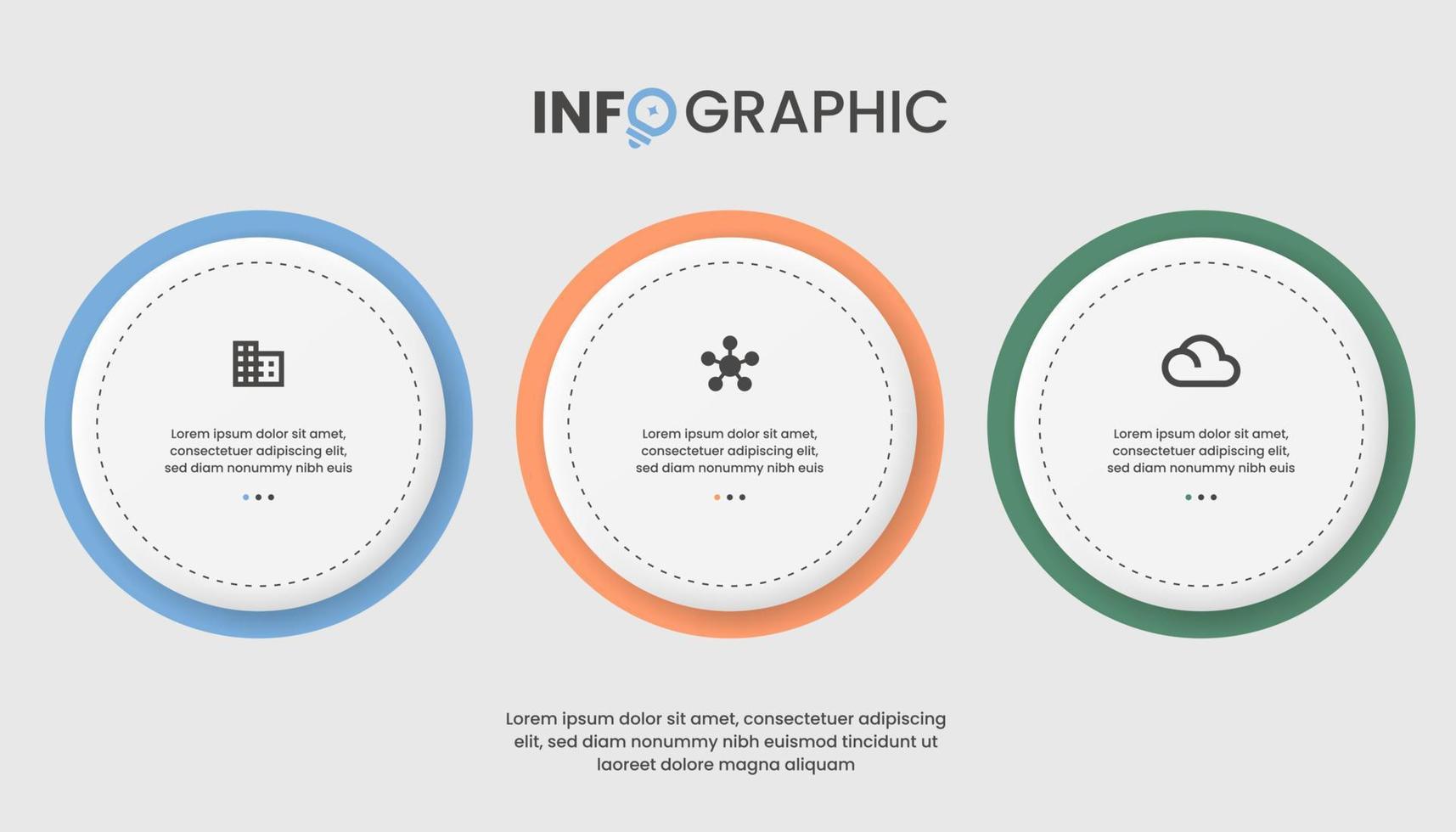 INFOGRAPHIC

Lorem ipsum dolor sit amet, consectetuer adipiscing elit, sed diam nonummy nibh euis

Lorem ipsum dolor sit amet, consectetuer adipiscing elit, sed diam nonummy nibh euis

Lorem ipsum dolor sit amet, consectetuer adipiscing elit, sed diam nonummy nibh euis

Lorem ipsum dolor sit amet, consectetuer adipiscing elit, sed diam nonummy nibh euismod tincidunt ut laoreet dolore magna aliquam