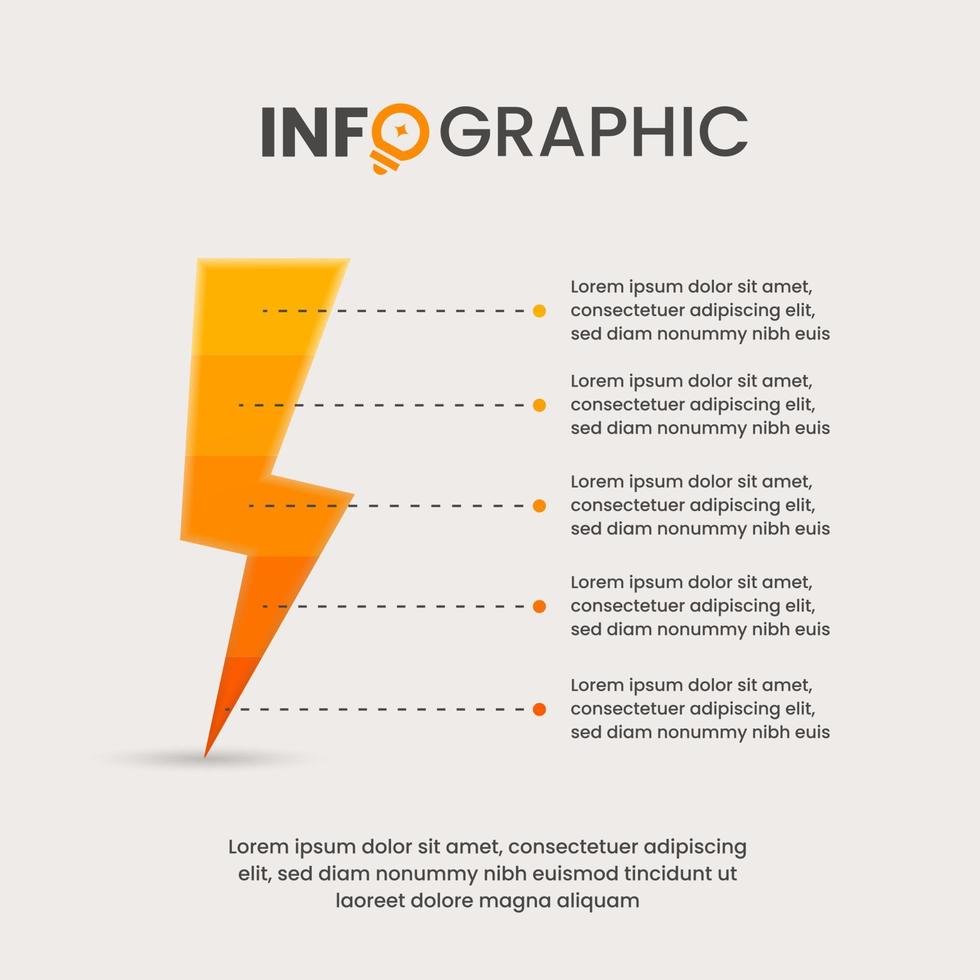 INFOGRAPHIC

Lorem ipsum dolor sit amet, consectetuer adipiscing elit, sed diam nonummy nibh euis

Lorem ipsum dolor sit amet, consectetuer adipiscing elit, sed diam nonummy nibh euis

Lorem ipsum dolor sit amet, consectetuer adipiscing elit, sed diam nonummy nibh euis

Lorem ipsum dolor sit amet, consectetuer adipiscing elit, sed diam nonummy nibh euis

Lorem ipsum dolor sit amet, consectetuer adipiscing elit, sed diam nonummy nibh euis

Lorem ipsum dolor sit amet, consectetuer adipiscing elit, sed diam nonummy nibh euismod tincidunt ut laoreet dolore magna aliquam