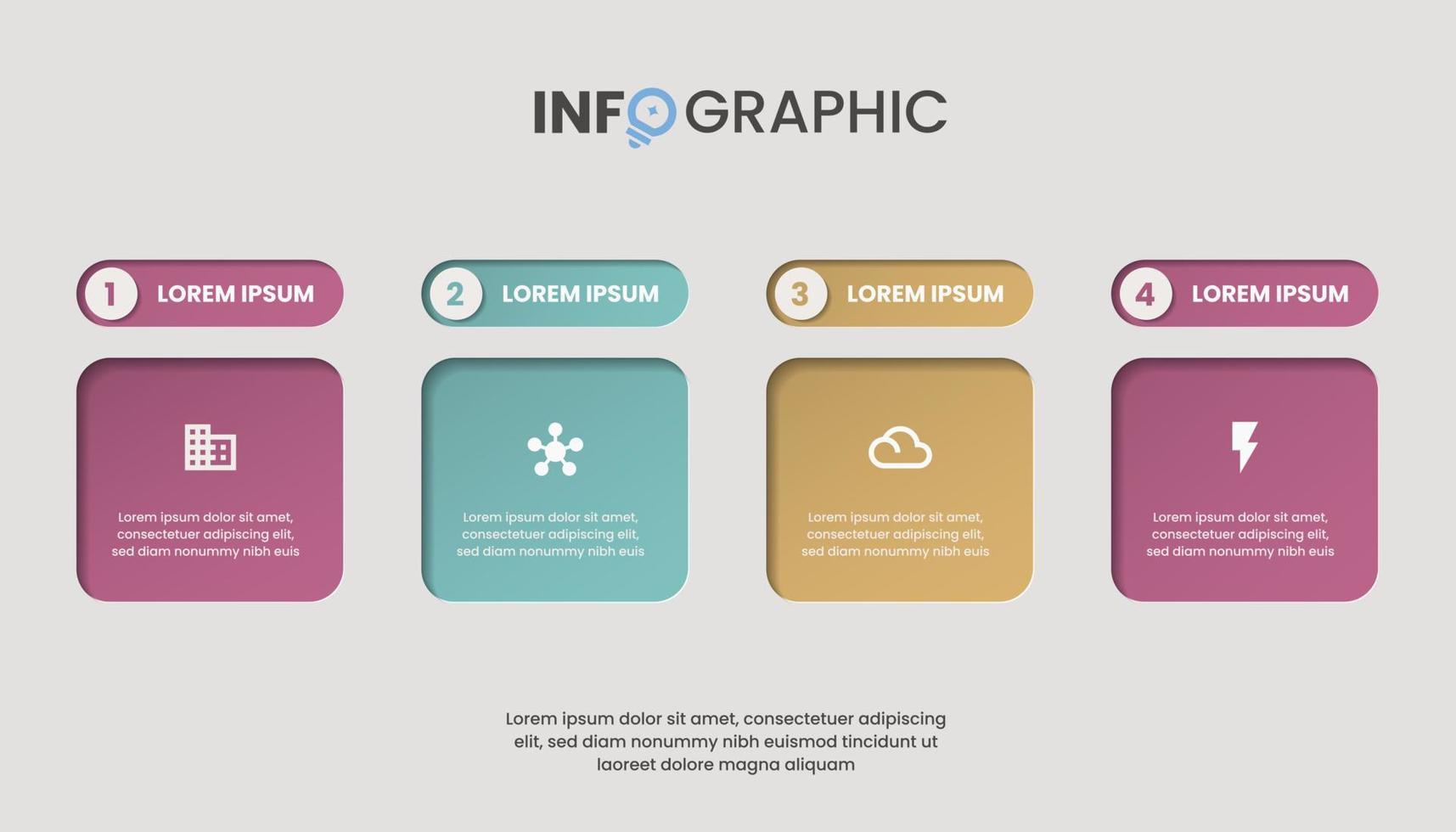 INFOGRAPHIC

1 LOREM IPSUM

Lorem ipsum dolor sit amet, consectetuer adipiscing elit, sed diam nonummy nibh euis

2 LOREM IPSUM

Lorem ipsum dolor sit amet, consectetuer adipiscing elit, sed diam nonummy nibh euis

3 LOREM IPSUM

Lorem ipsum dolor sit amet, consectetuer adipiscing elit, sed diam nonummy nibh euis

4 LOREM IPSUM

Lorem ipsum dolor sit amet, consectetuer adipiscing elit, sed diam nonummy nibh euis

Lorem ipsum dolor sit amet, consectetuer adipiscing elit, sed diam nonummy nibh euismod tincidunt ut laoreet dolore magna aliquam