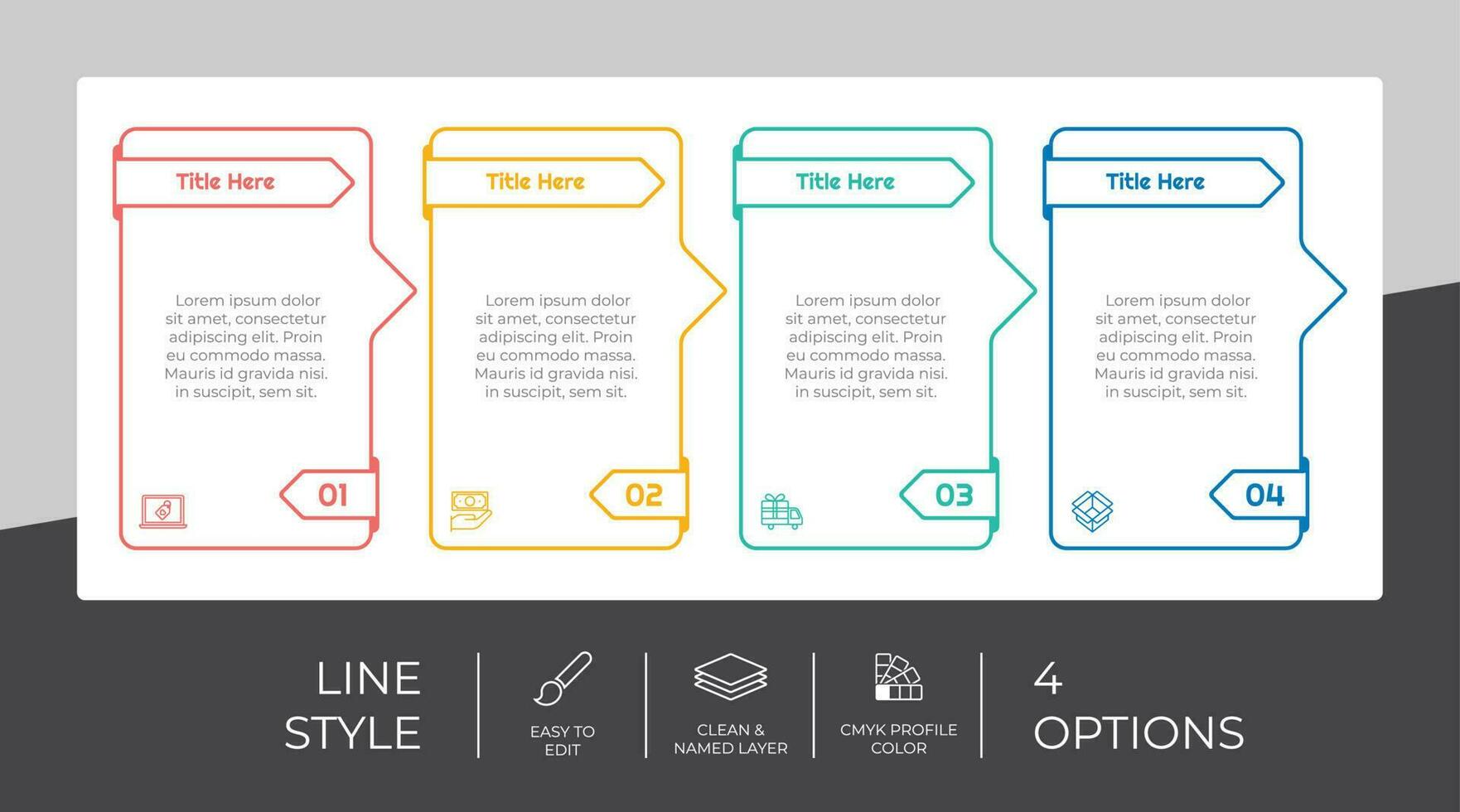 Title Here

Lorem ipsum dolor sit amet, consectetur adipiscing elit. Proin eu commodo massa. Mauris id gravida nisi. in suscipit, sem sit.

01

Title Here

Lorem ipsum dolor sit amet, consectetur adipiscing elit. Proin eu commodo massa. Mauris id gravida nisi. in suscipit, sem sit.

02

Title Here

Lorem ipsum dolor sit amet, consectetur adipiscing elit. Proin eu commodo massa. Mauris id gravida nisi. in suscipit, sem sit.

03

Title Here

Lorem ipsum dolor sit amet, consectetur adipiscing elit. Proin eu commodo massa. Mauris id gravida nisi. in suscipit, sem sit.

04

LINE STYLE

EASY TO EDIT

CLEAN & NAMED LAYER

CMYK PROFILE COLOR

4 OPTIONS