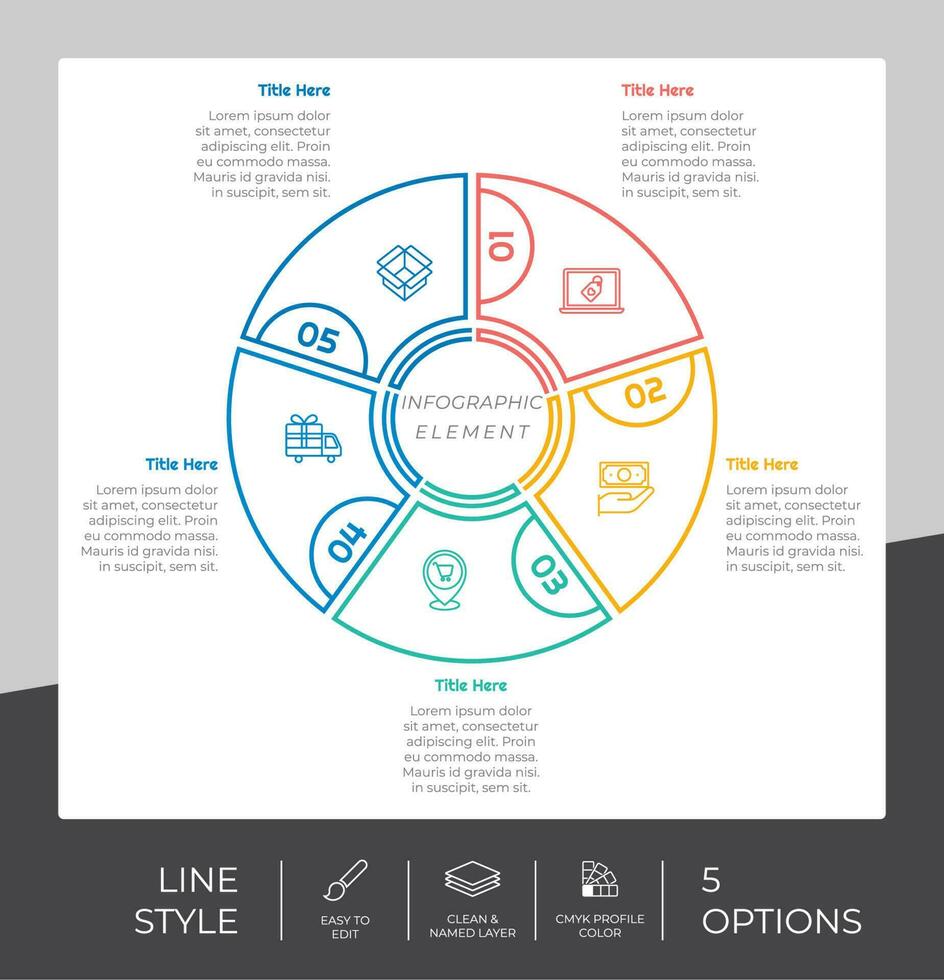 Title Here
Lorem ipsum dolor sit amet, consectetur adipiscing elit. Proin eu commodo massa. Mauris id gravida nisi. in suscipit, sem sit.

Title Here
Lorem ipsum dolor sit amet, consectetur adipiscing elit. Proin eu commodo massa. Mauris id gravida nisi. in suscipit, sem sit.

01

02

03

04

05

INFOGRAPHIC ELEMENT

Title Here
Lorem ipsum dolor sit amet, consectetur adipiscing elit. Proin eu commodo massa. Mauris id gravida nisi. in suscipit, sem sit.

Title Here
Lorem ipsum dolor sit amet, consectetur adipiscing elit. Proin eu commodo massa. Mauris id gravida nisi. in suscipit, sem sit.

Title Here
Lorem ipsum dolor sit amet, consectetur adipiscing elit. Proin eu commodo massa. Mauris id gravida nisi. in suscipit, sem sit.

LINE STYLE

EASY TO EDIT

CLEAN & NAMED LAYER

CMYK PROFILE COLOR

5 OPTIONS