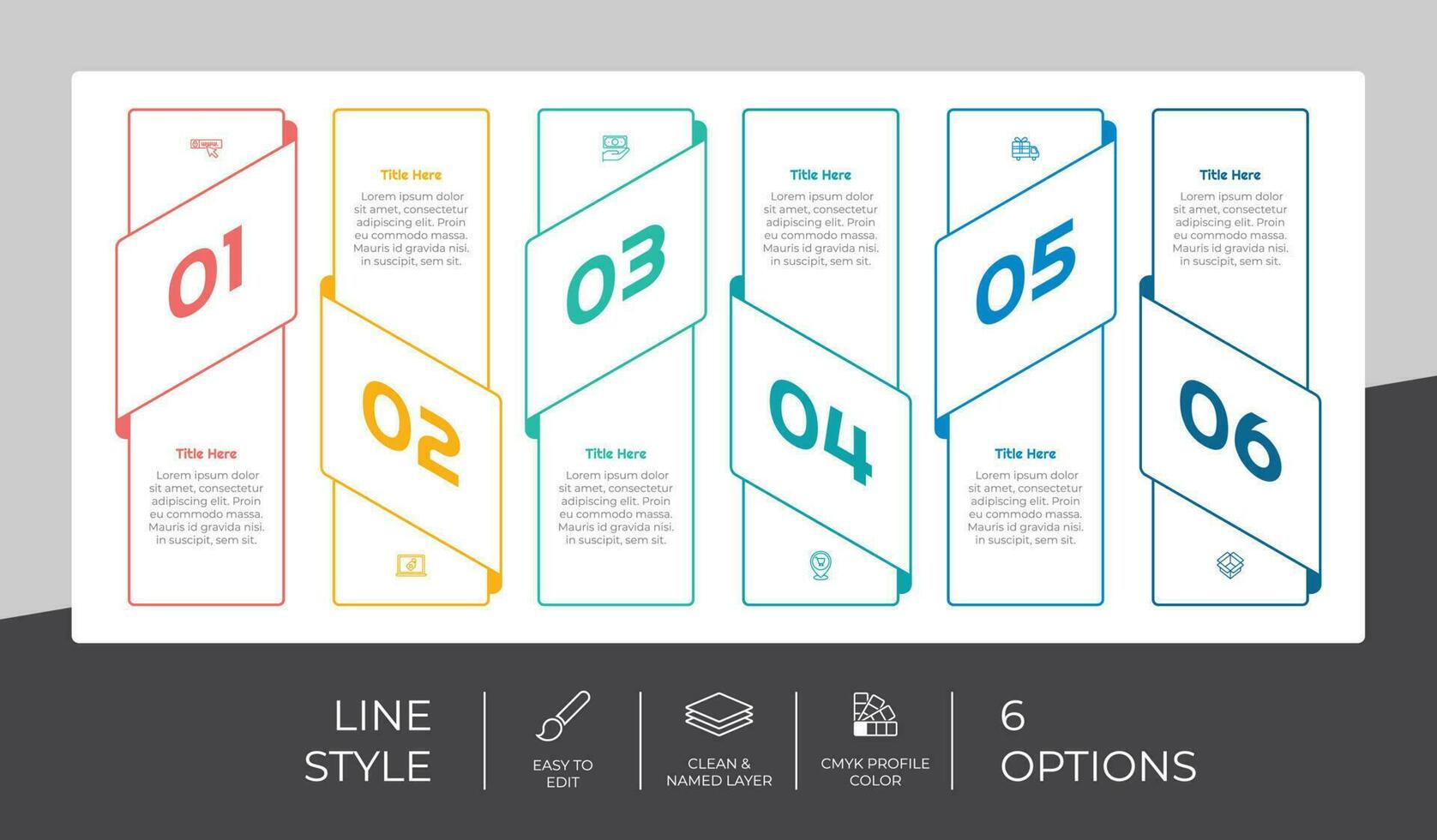 01

Title Here
Lorem ipsum dolor sit amet, consectetur adipiscing elit. Proin eu commodo massa. Mauris id gravida nisi. in suscipit, sem sit.

Title Here
Lorem ipsum dolor sit amet, consectetur adipiscing elit. Proin eu commodo massa. Mauris id gravida nisi. in suscipit, sem sit.

02

03

Title Here
Lorem ipsum dolor sit amet, consectetur adipiscing elit. Proin eu commodo massa. Mauris id gravida nisi. in suscipit, sem sit.

Title Here
Lorem ipsum dolor sit amet, consectetur adipiscing elit. Proin eu commodo massa. Mauris id gravida nisi. in suscipit, sem sit.

04

05

Title Here
Lorem ipsum dolor sit amet, consectetur adipiscing elit. Proin eu commodo massa. Mauris id gravida nisi. in suscipit, sem sit.

Title Here
Lorem ipsum dolor sit amet, consectetur adipiscing elit. Proin eu commodo massa. Mauris id gravida nisi. in suscipit, sem sit.

06

LINE STYLE

EASY TO EDIT

CLEAN & NAMED LAYER

CMYK PROFILE COLOR

6 OPTIONS