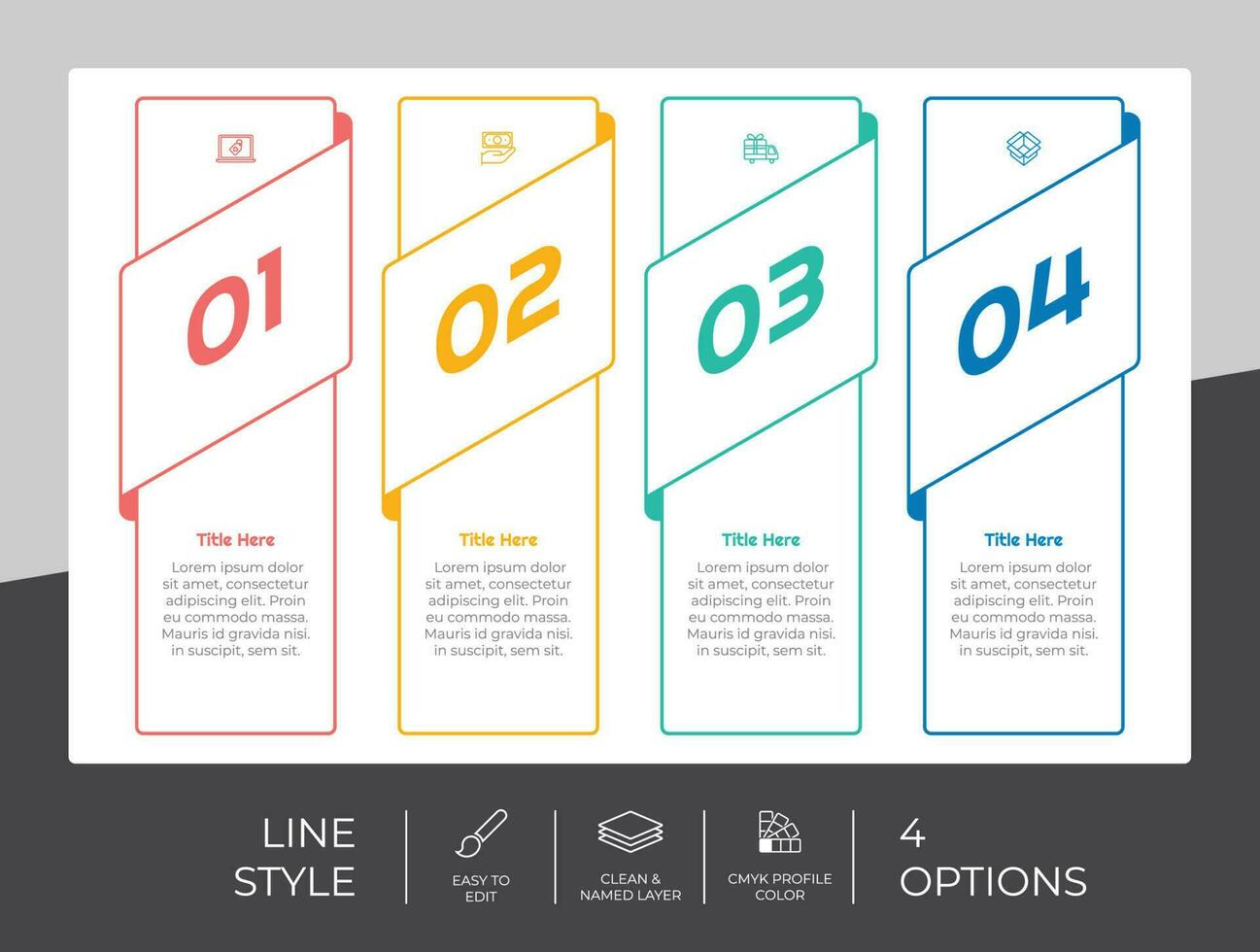 01

Title Here

Lorem ipsum dolor sit amet, consectetur adipiscing elit. Proin eu commodo massa. Mauris id gravida nisi. in suscipit, sem sit.

02

Title Here

Lorem ipsum dolor sit amet, consectetur adipiscing elit. Proin eu commodo massa. Mauris id gravida nisi. in suscipit, sem sit.

03

Title Here

Lorem ipsum dolor sit amet, consectetur adipiscing elit. Proin eu commodo massa. Mauris id gravida nisi. in suscipit, sem sit.

04

Title Here

Lorem ipsum dolor sit amet, consectetur adipiscing elit. Proin eu commodo massa. Mauris id gravida nisi. in suscipit, sem sit.

LINE STYLE

EASY TO EDIT

CLEAN & NAMED LAYER

CMYK PROFILE COLOR

4 OPTIONS