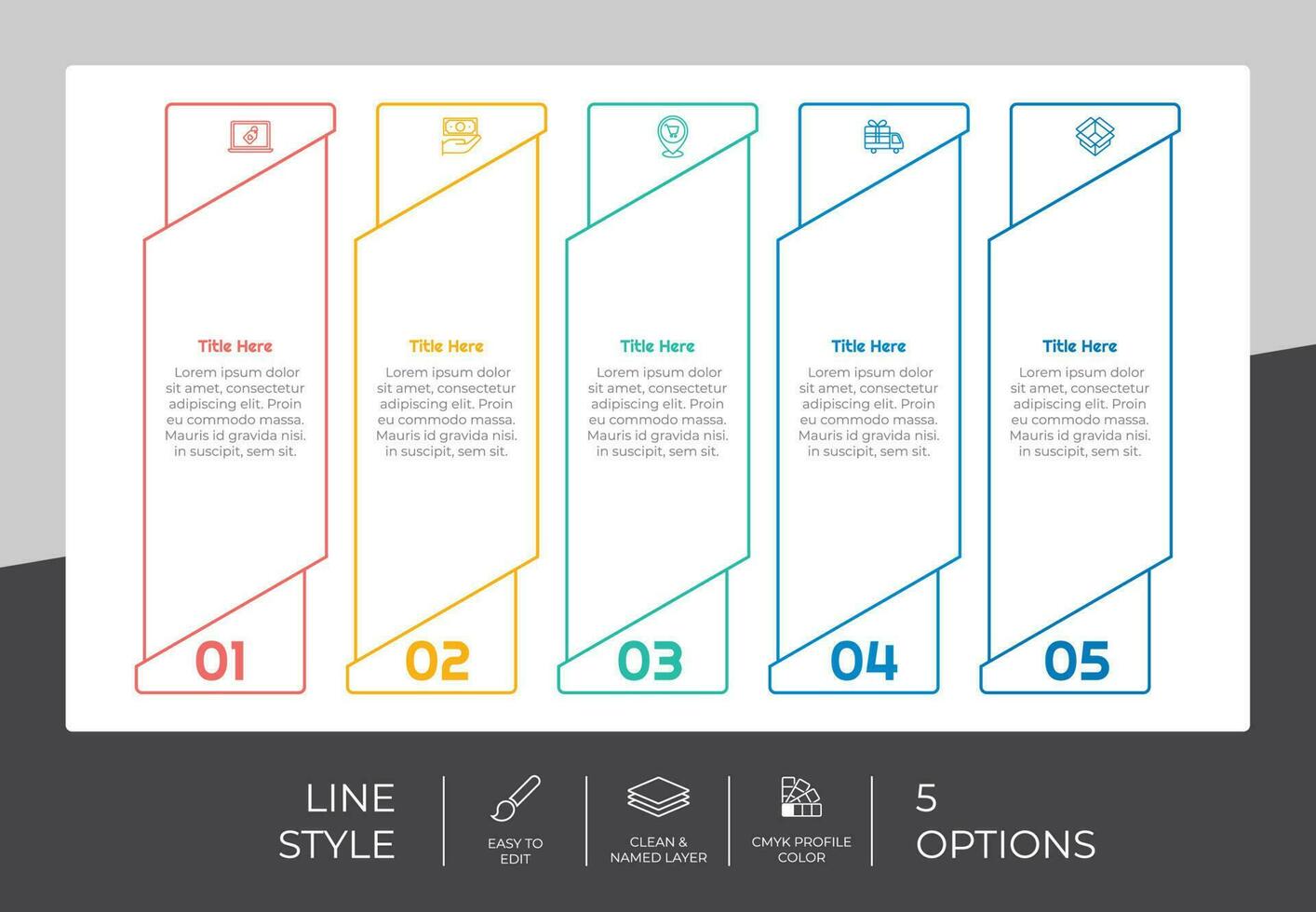 Title Here
Lorem ipsum dolor sit amet, consectetur adipiscing elit. Proin eu commodo massa. Mauris id gravida nisi. in suscipit, sem sit.

01

Title Here
Lorem ipsum dolor sit amet, consectetur adipiscing elit. Proin eu commodo massa. Mauris id gravida nisi. in suscipit, sem sit.

02

Title Here
Lorem ipsum dolor sit amet, consectetur adipiscing elit. Proin eu commodo massa. Mauris id gravida nisi. in suscipit, sem sit.

03

Title Here
Lorem ipsum dolor sit amet, consectetur adipiscing elit. Proin eu commodo massa. Mauris id gravida nisi. in suscipit, sem sit.

04

Title Here
Lorem ipsum dolor sit amet, consectetur adipiscing elit. Proin eu commodo massa. Mauris id gravida nisi. in suscipit, sem sit.

05

LINE STYLE

EASY TO EDIT

CLEAN & NAMED LAYER

CMYK PROFILE COLOR

5 OPTIONS