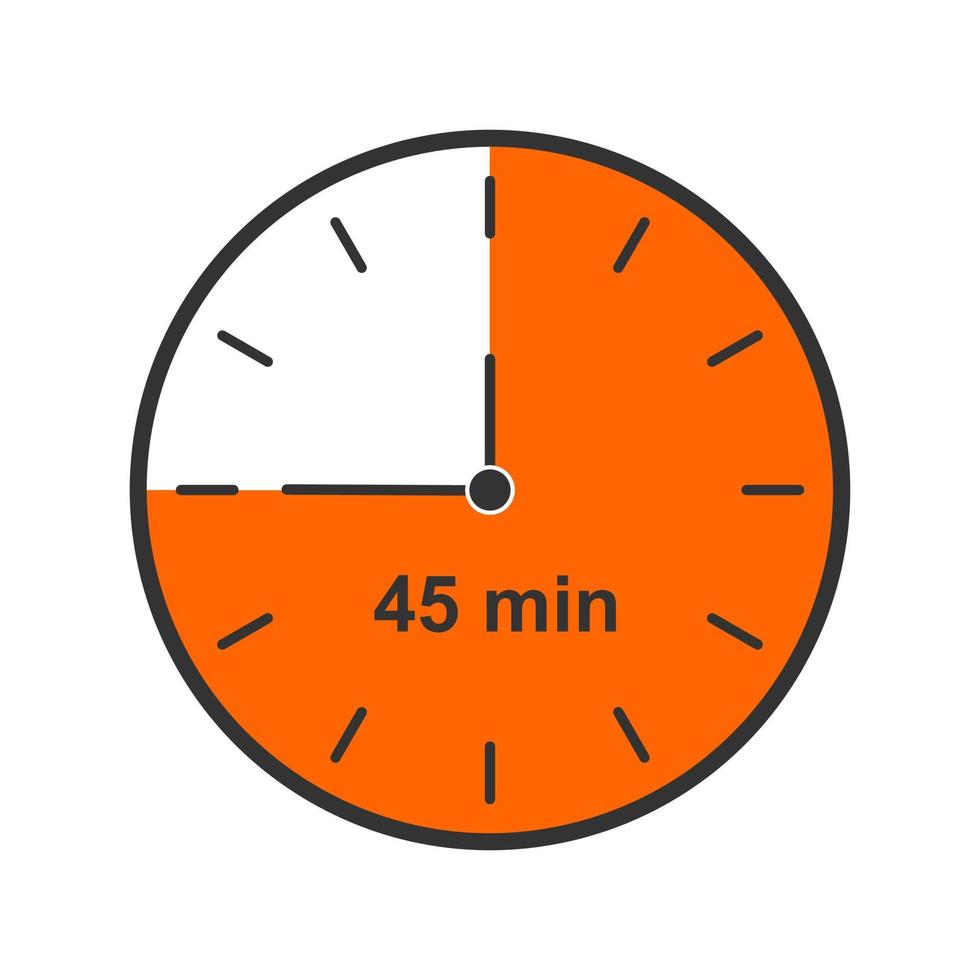 45 min