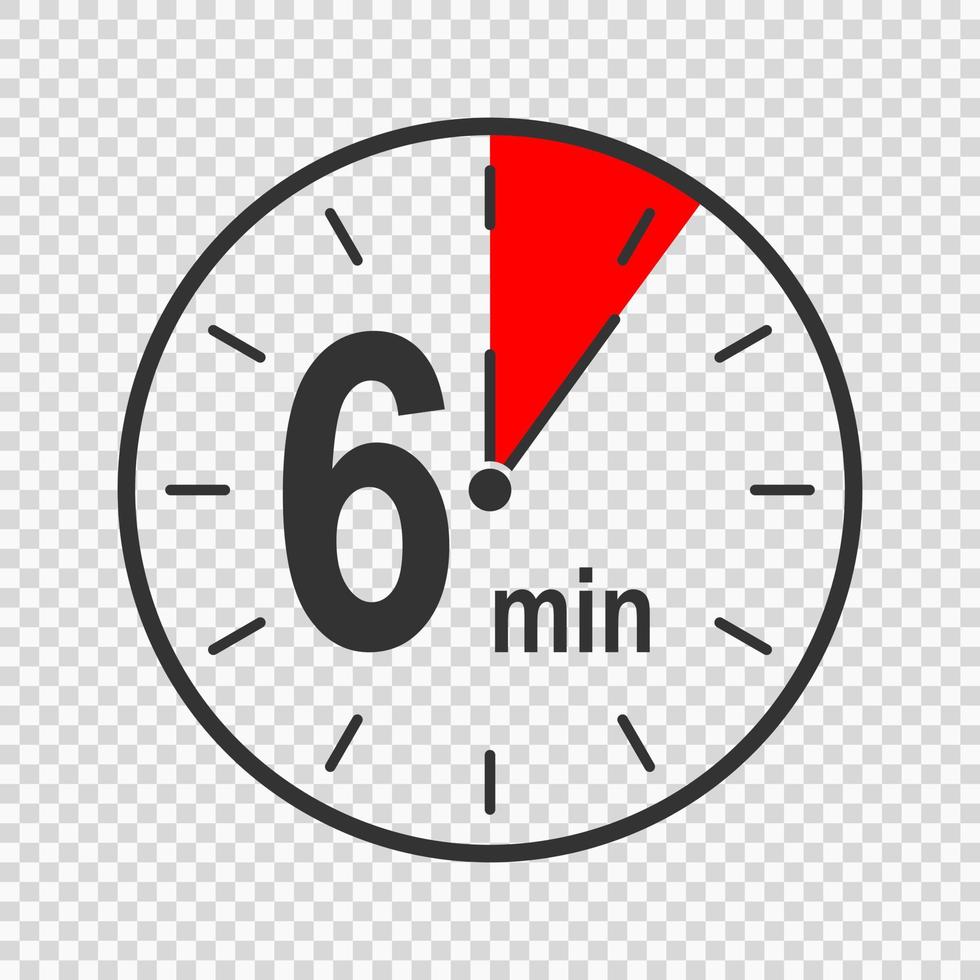 6 min