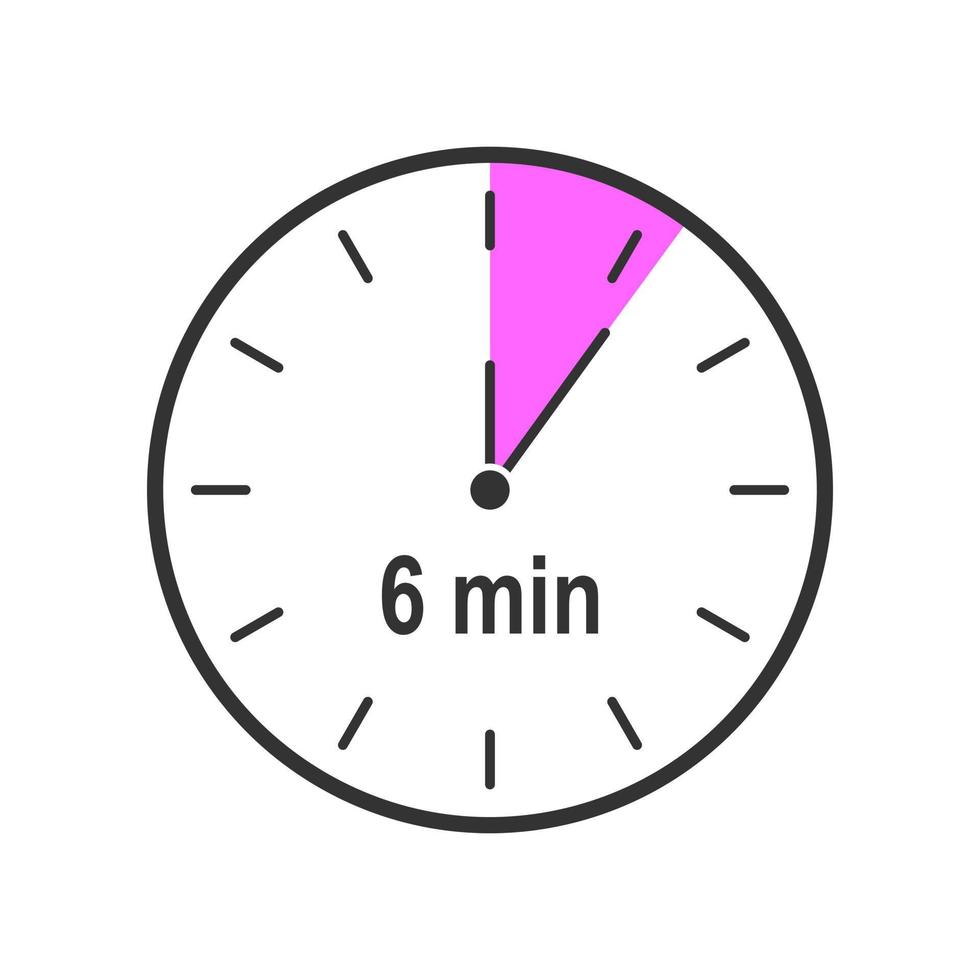 6 min