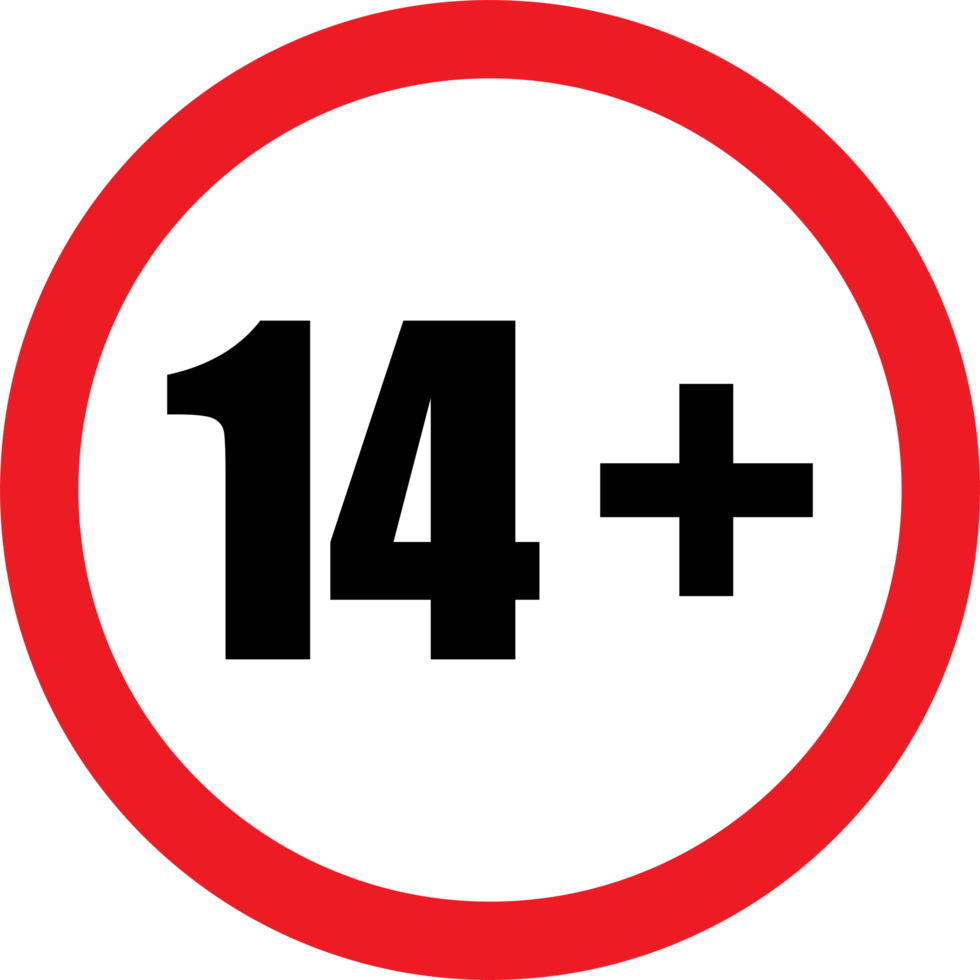 14+