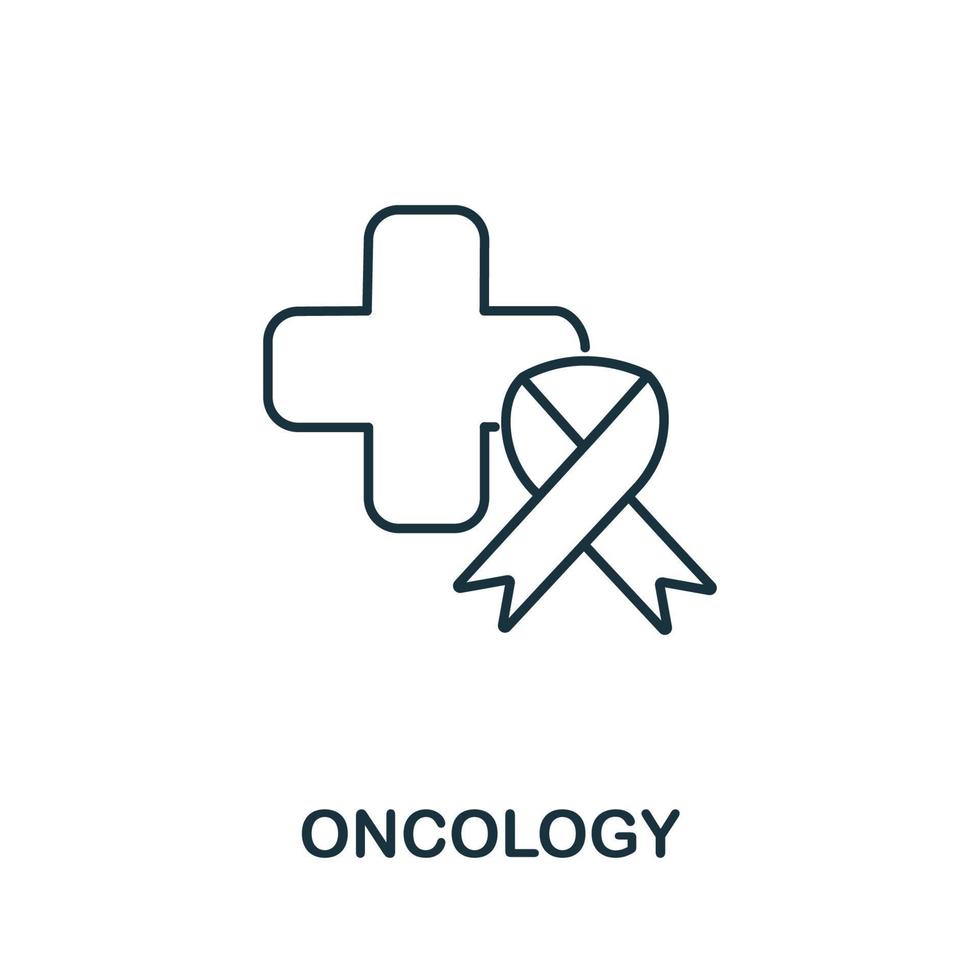 ONCOLOGY