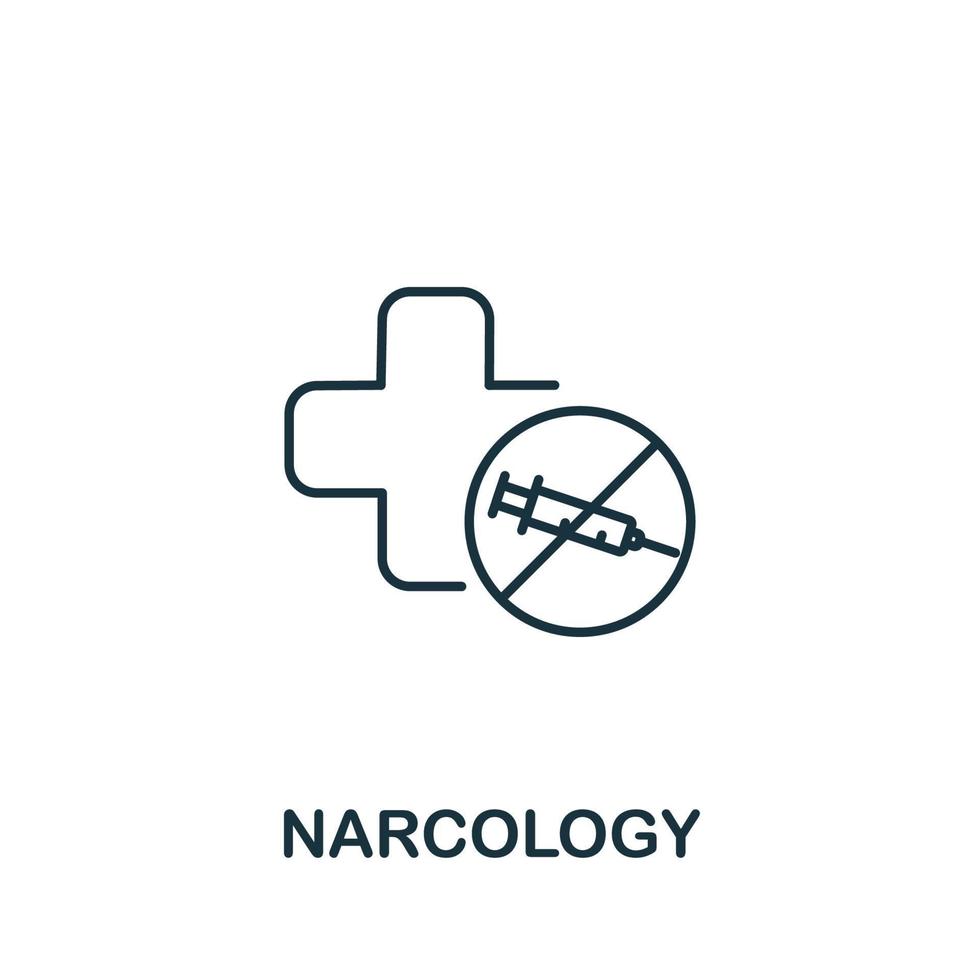 NARCOLOGY