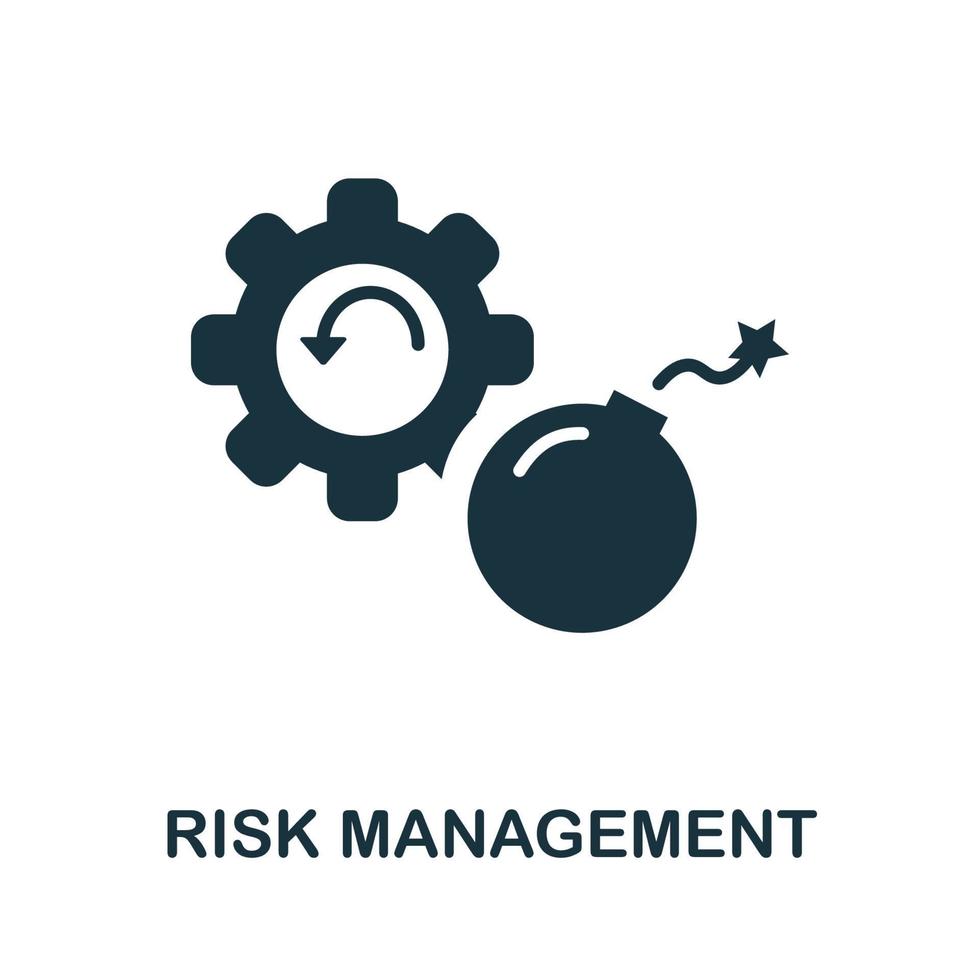 RISK MANAGEMENT