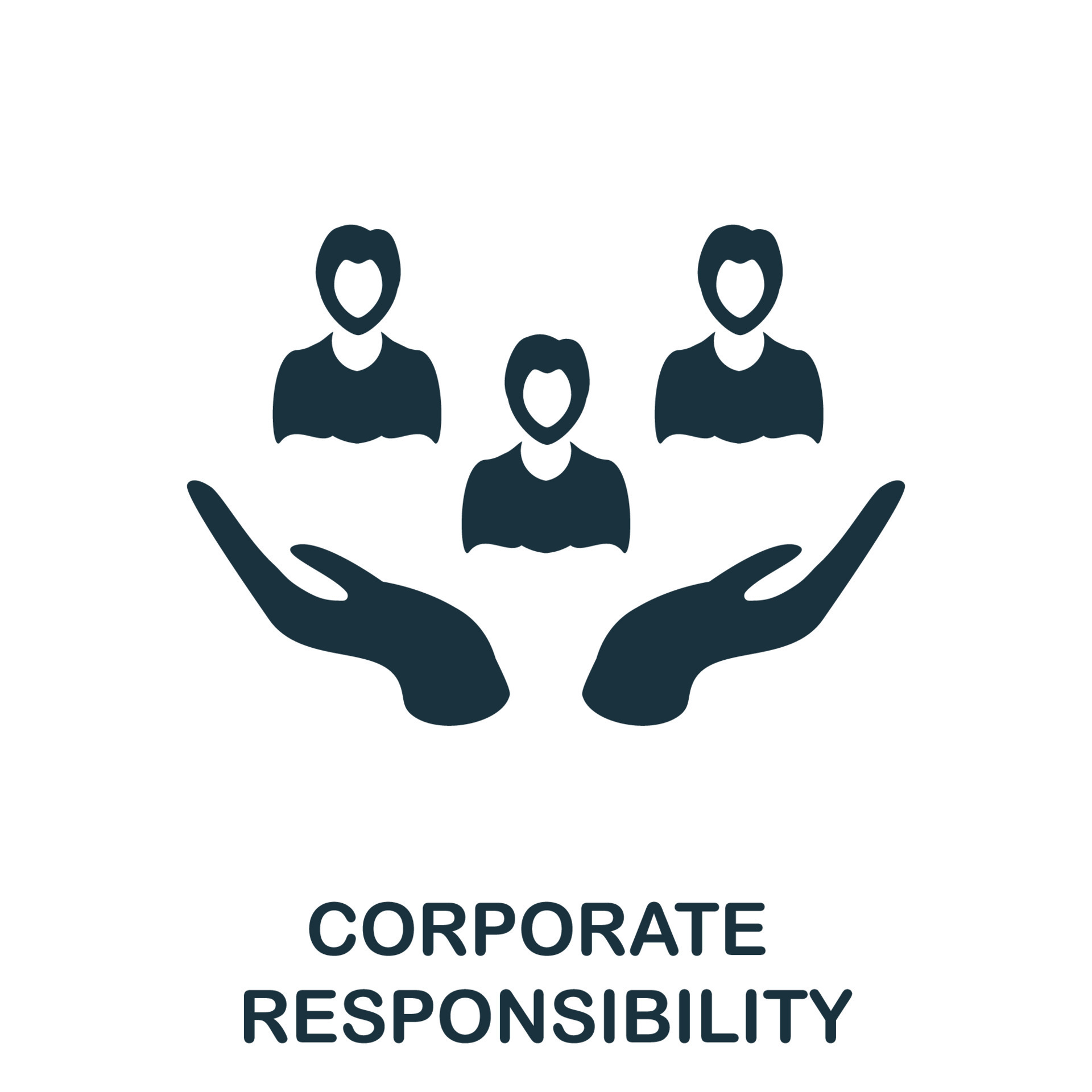 CORPORATE
RESPONSIBILITY