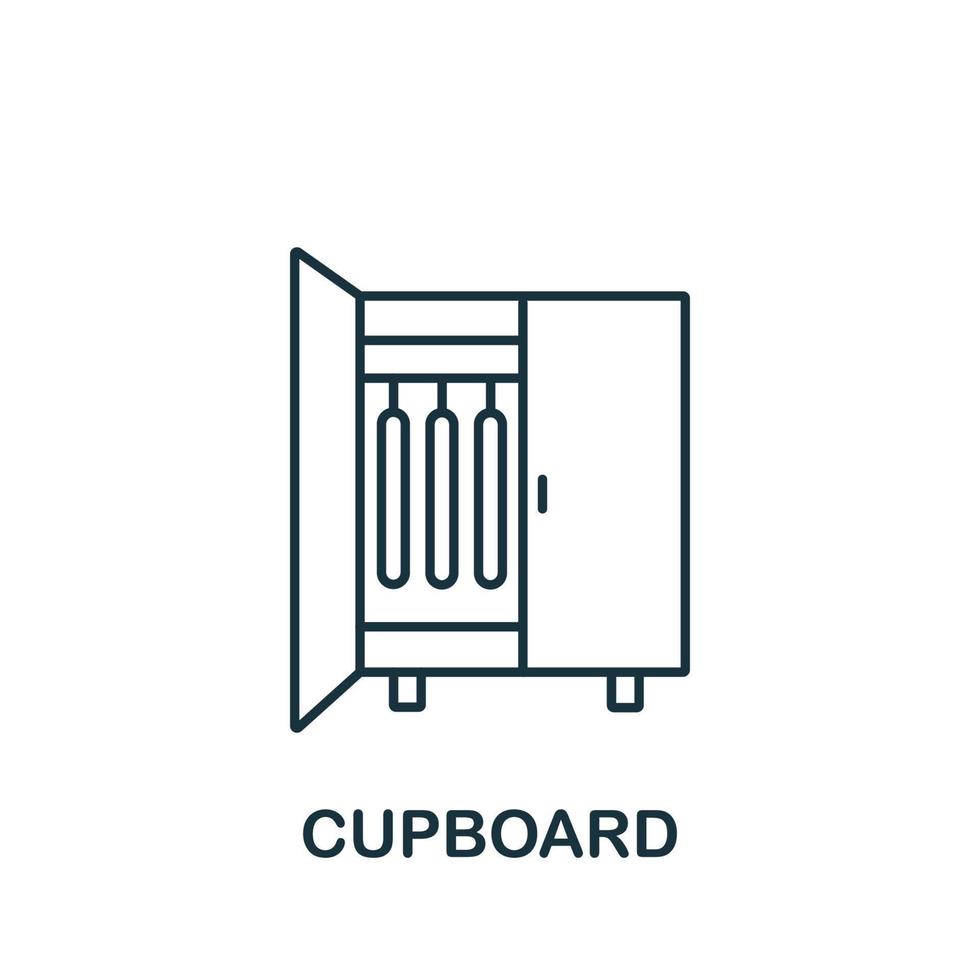 CUPBOARD