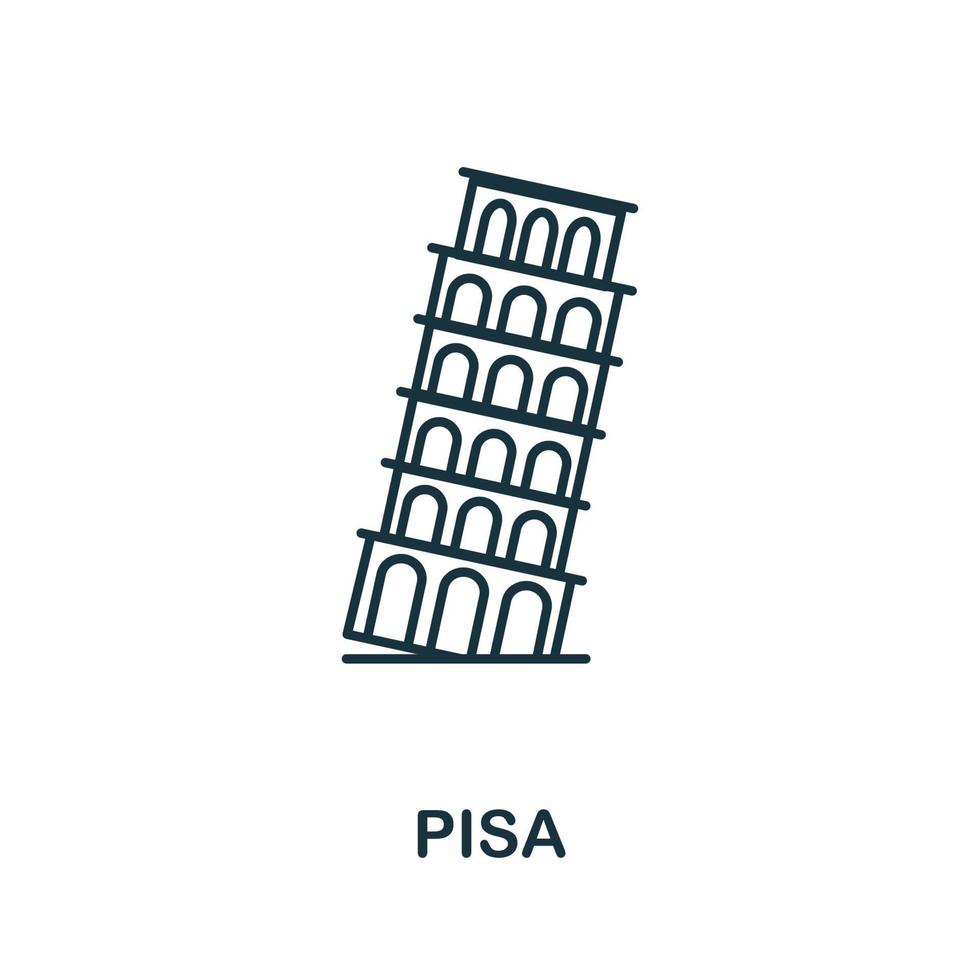 PISA