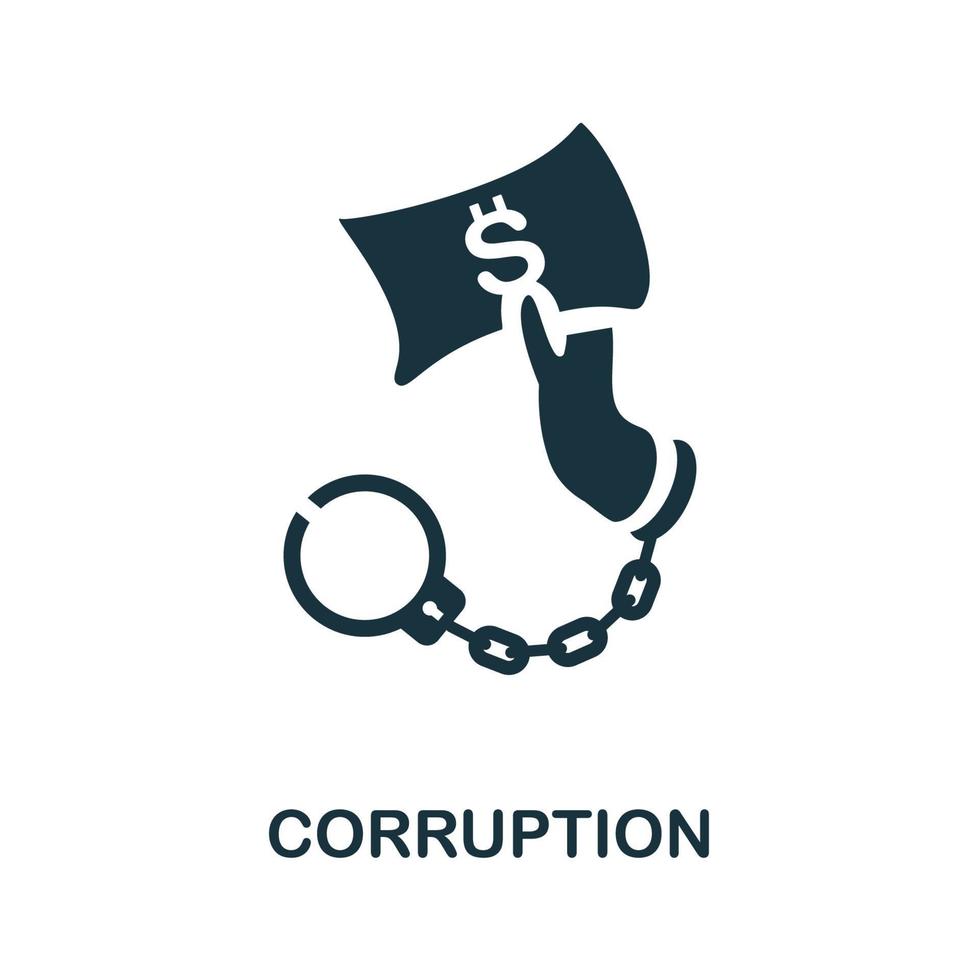 $

CORRUPTION