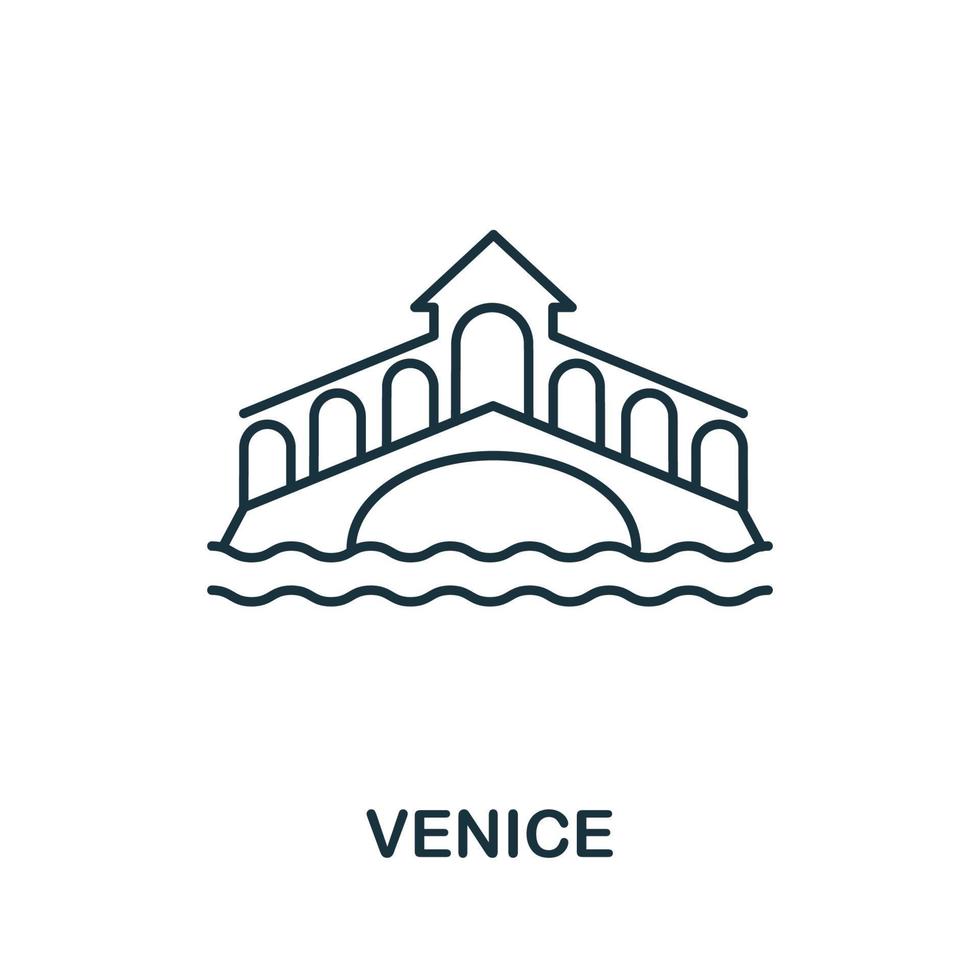 VENICE