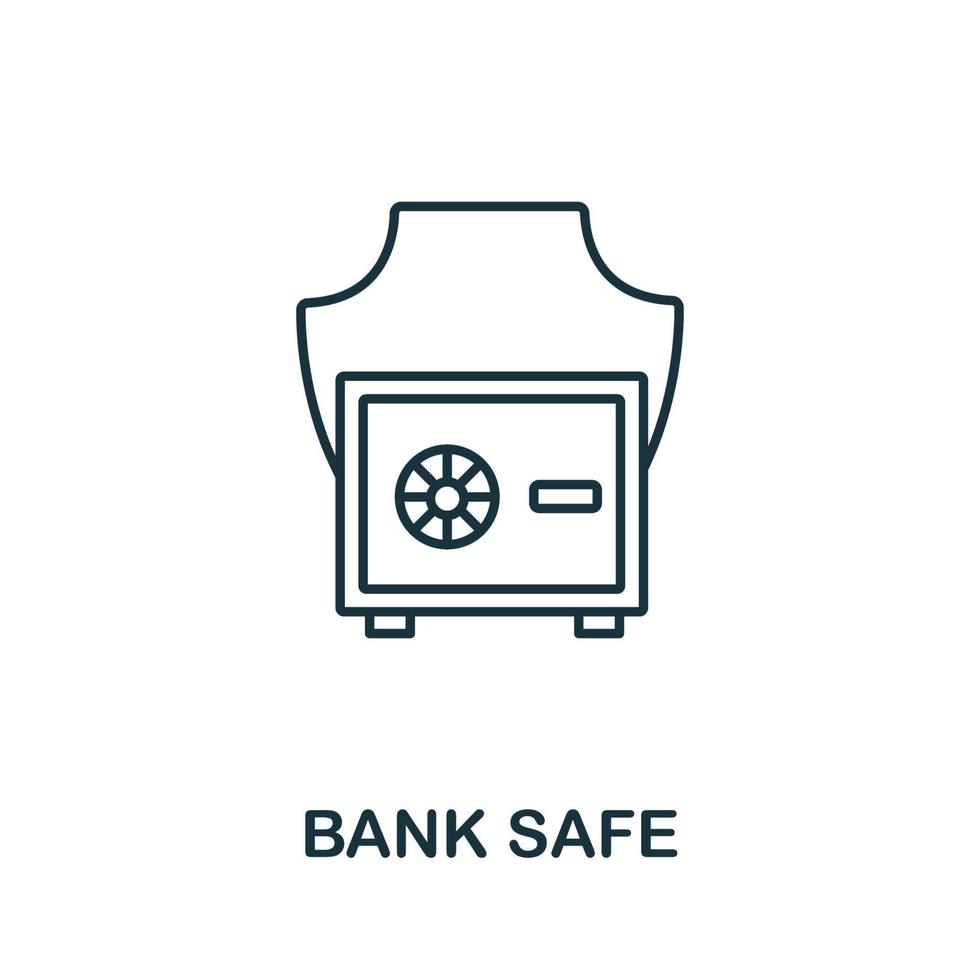 BANK SAFE