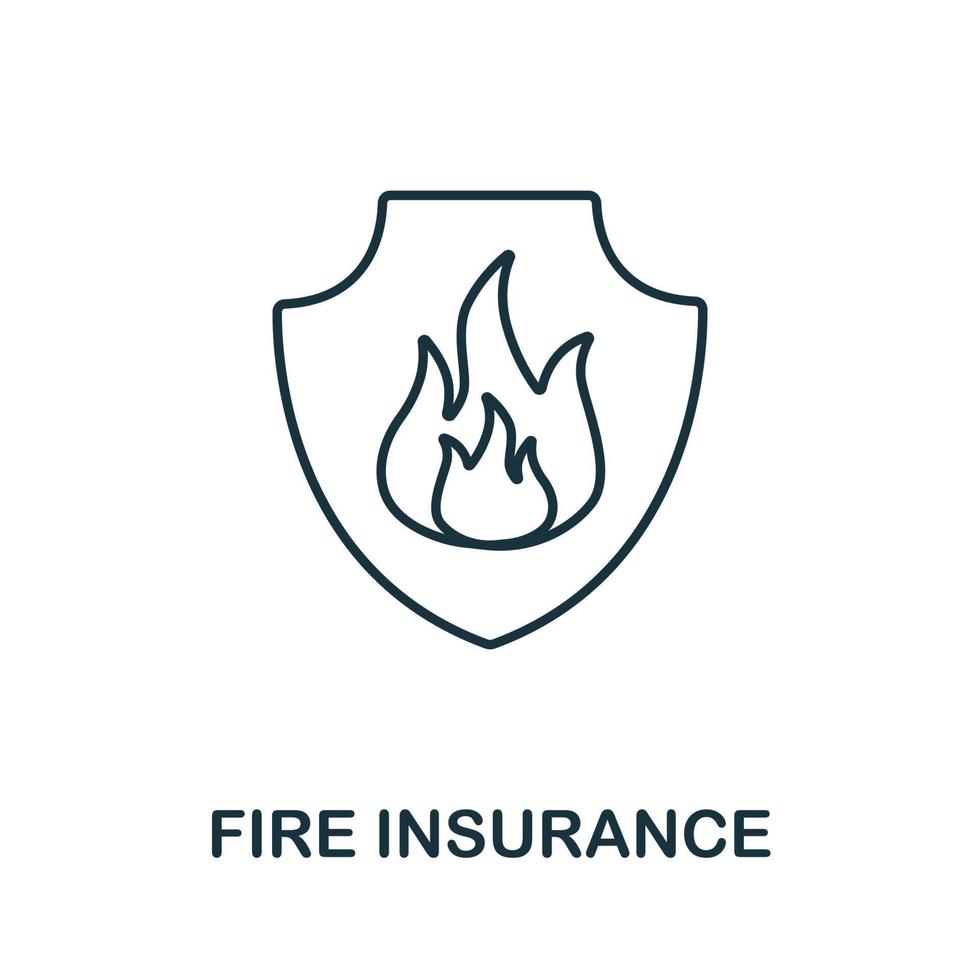 FIRE INSURANCE