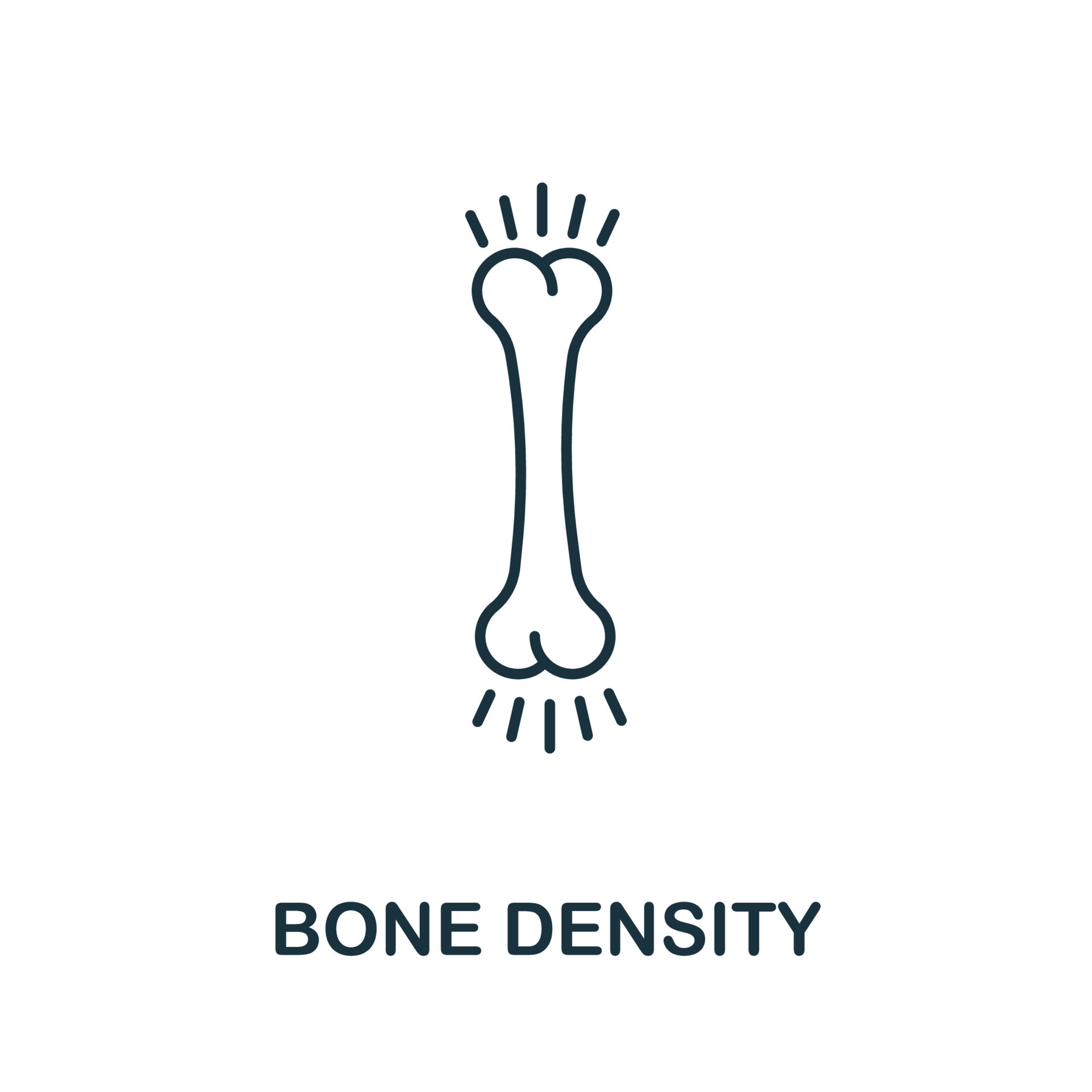 BONE DENSITY