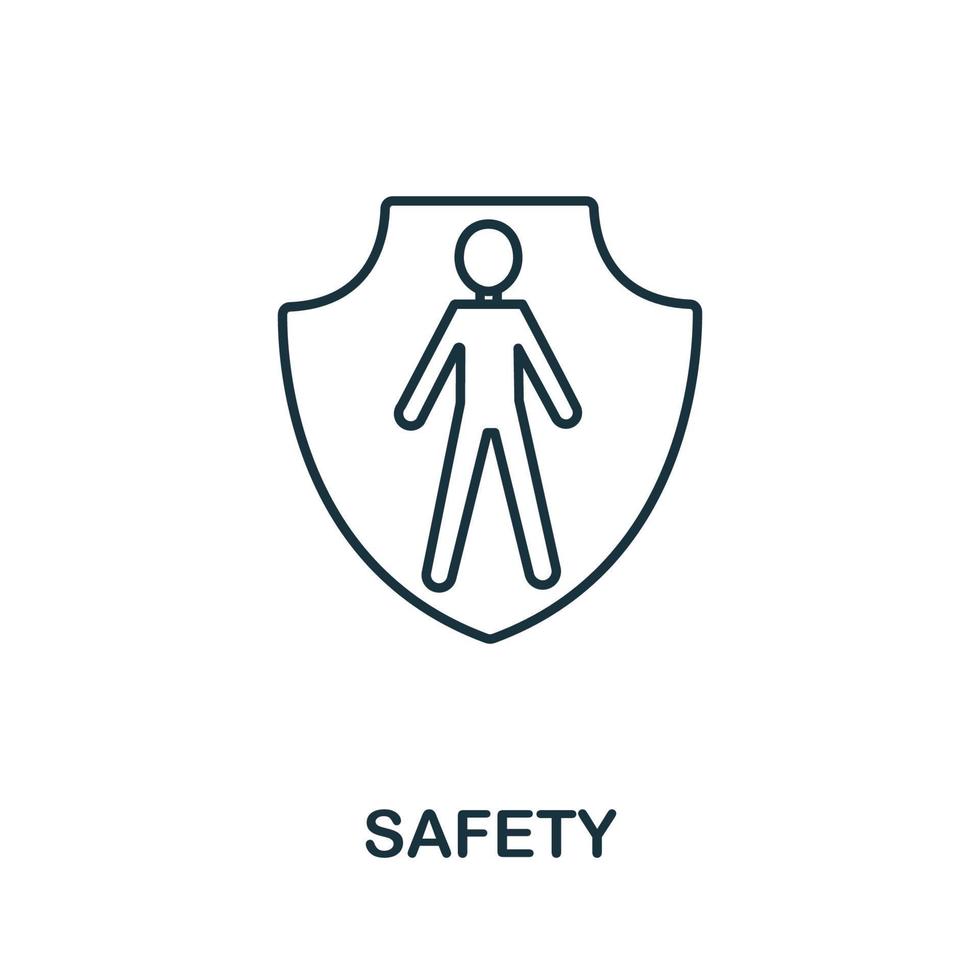 SAFETY